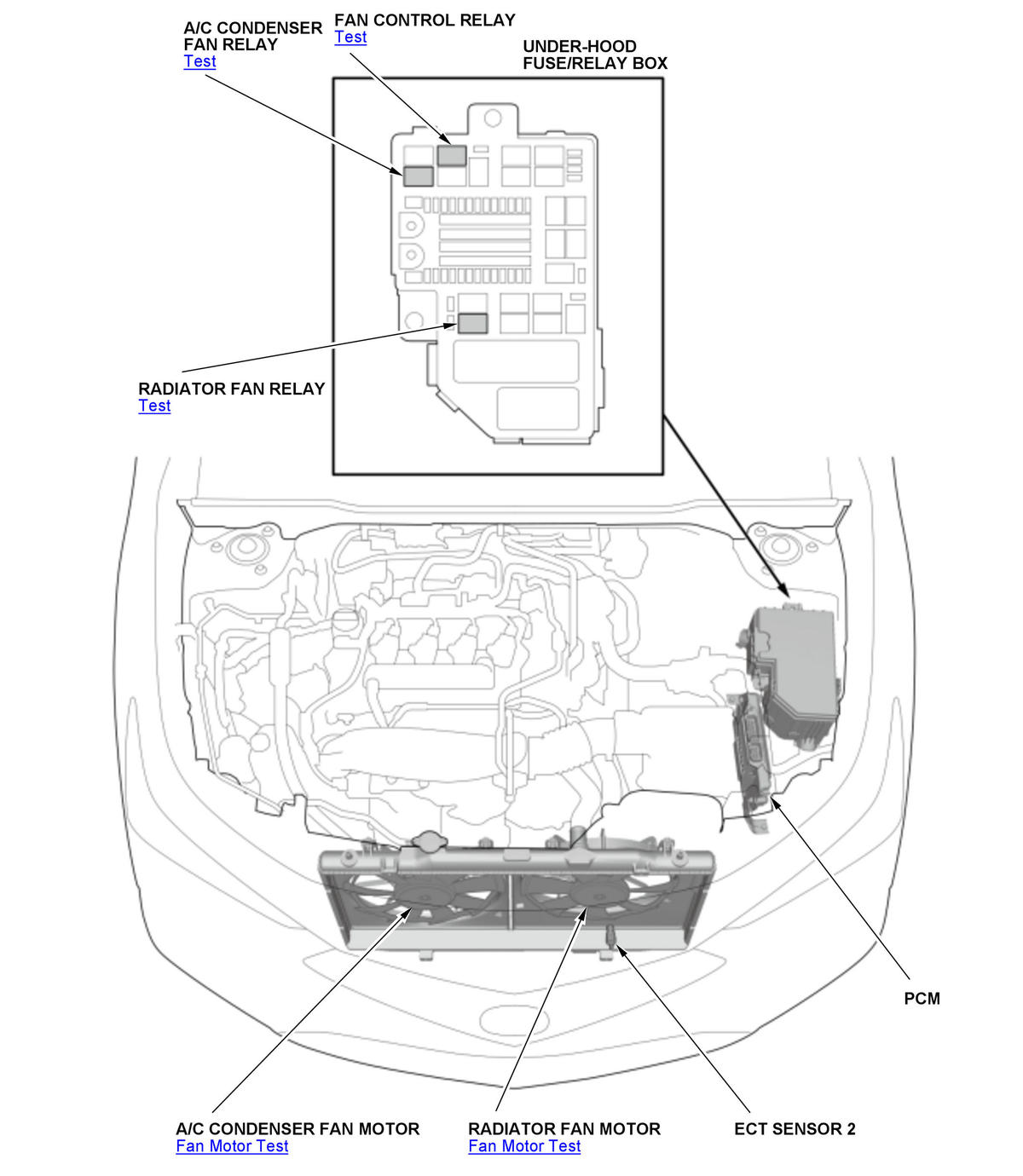 A/C CONDENSER FAN RELAY
Test

FAN CONTROL RELAY
Test

UNDER-HOOD FUSE/RELAY BOX

RADIATOR FAN RELAY
Test

PCM

A/C CONDENSER FAN MOTOR
Fan Motor Test

RADIATOR FAN MOTOR
Fan Motor Test

ECT SENSOR 2