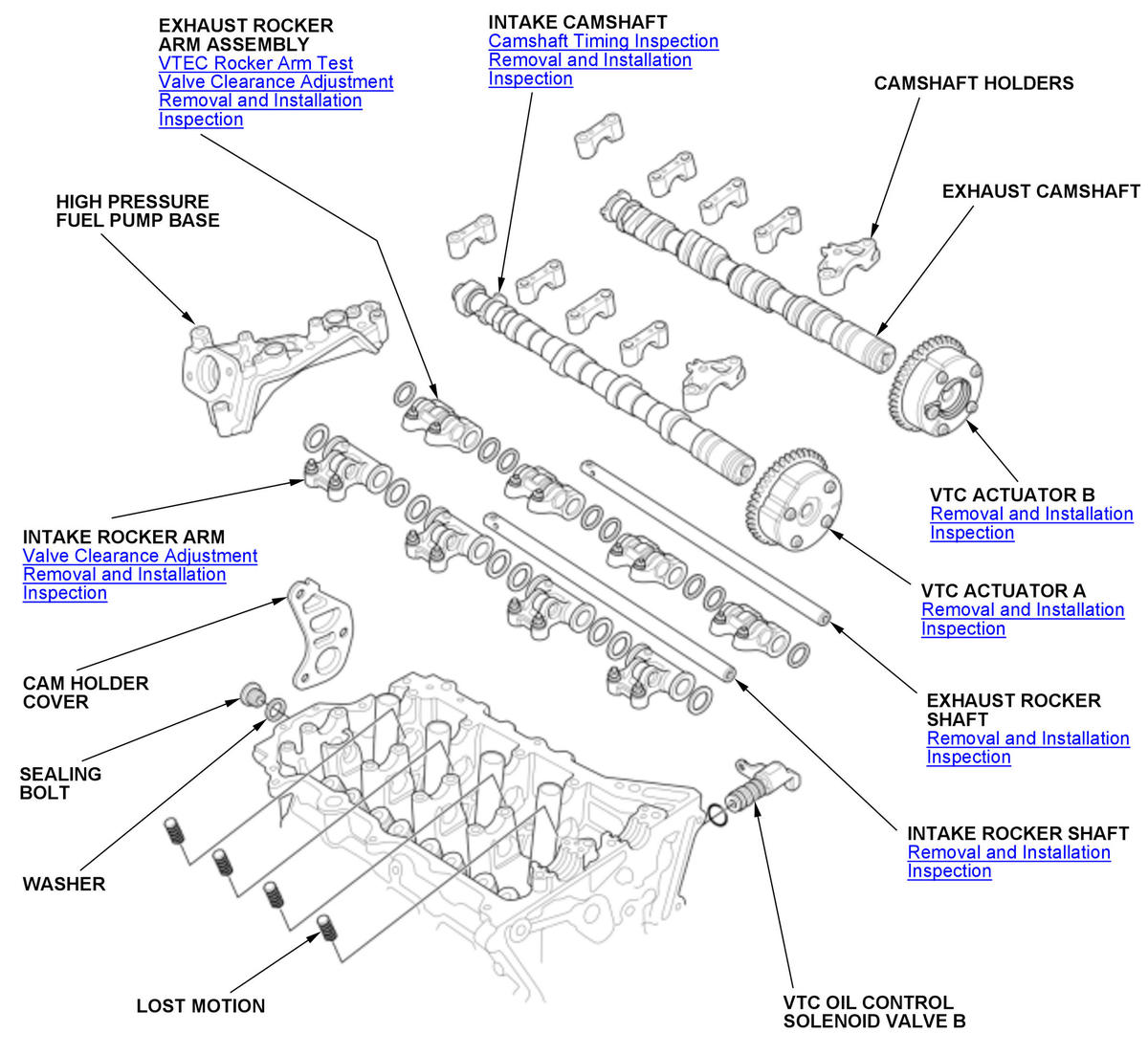 EXHAUST ROCKER ARM ASSEMBLY
VTEC Rocker Arm Test
Valve Clearance Adjustment
Removal and Installation
Inspection

INTAKE CAMSHAFT
Camshaft Timing Inspection
Removal and Installation
Inspection

CAMSHAFT HOLDERS

EXHAUST CAMSHAFT

HIGH PRESSURE FUEL PUMP BASE

VTC ACTUATOR B
Removal and Installation
Inspection

INTAKE ROCKER ARM
Valve Clearance Adjustment
Removal and Installation
Inspection

VTC ACTUATOR A
Removal and Installation
Inspection

CAM HOLDER COVER

EXHAUST ROCKER SHAFT
Removal and Installation
Inspection

SEALING BOLT

INTAKE ROCKER SHAFT
Removal and Installation
Inspection

WASHER

LOST MOTION

VTC OIL CONTROL SOLENOID VALVE B