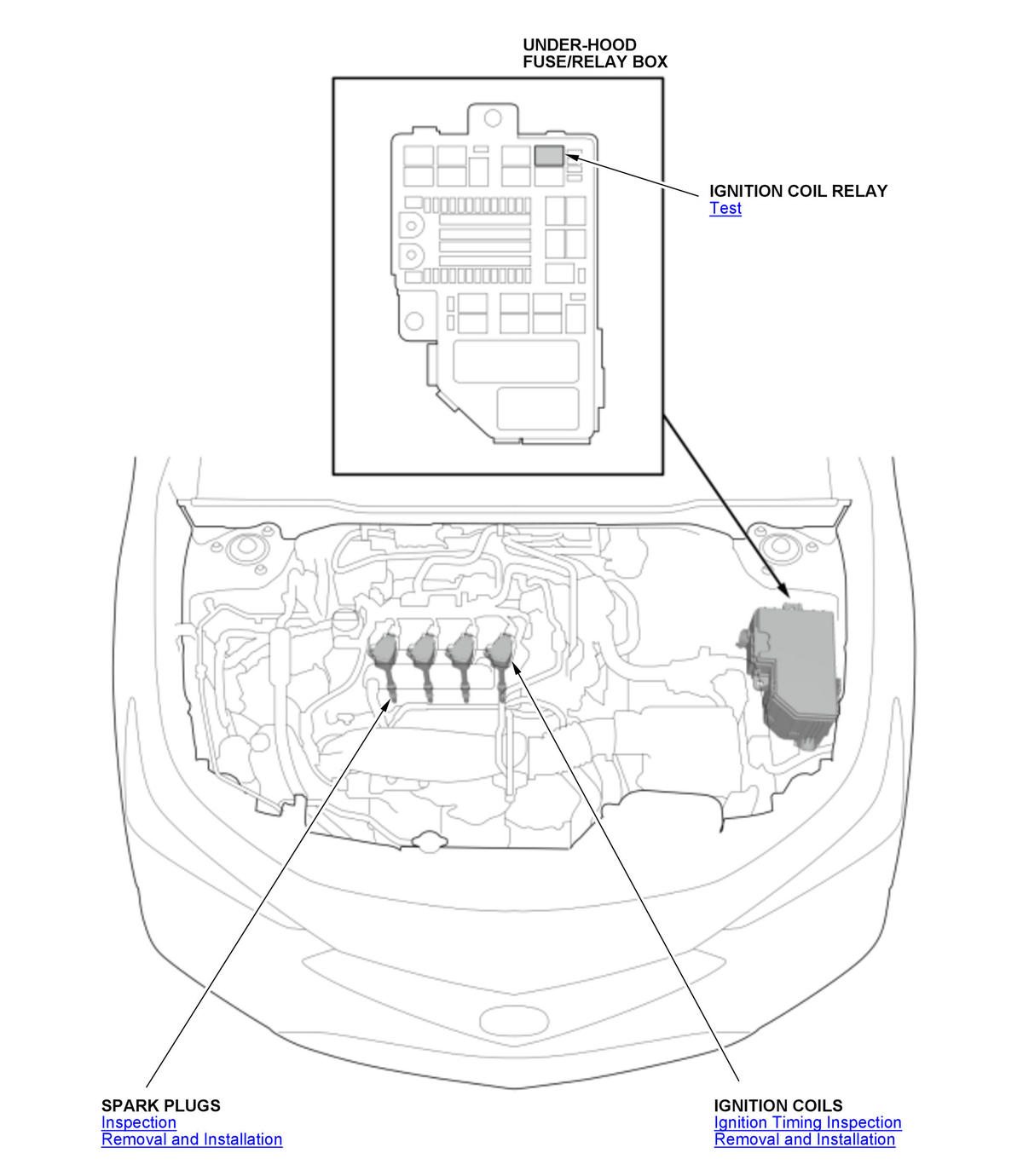 UNDER-HOOD
FUSE/RELAY BOX

IGNITION COIL RELAY
Test

SPARK PLUGS
Inspection
Removal and Installation

IGNITION COILS
Ignition Timing Inspection
Removal and Installation