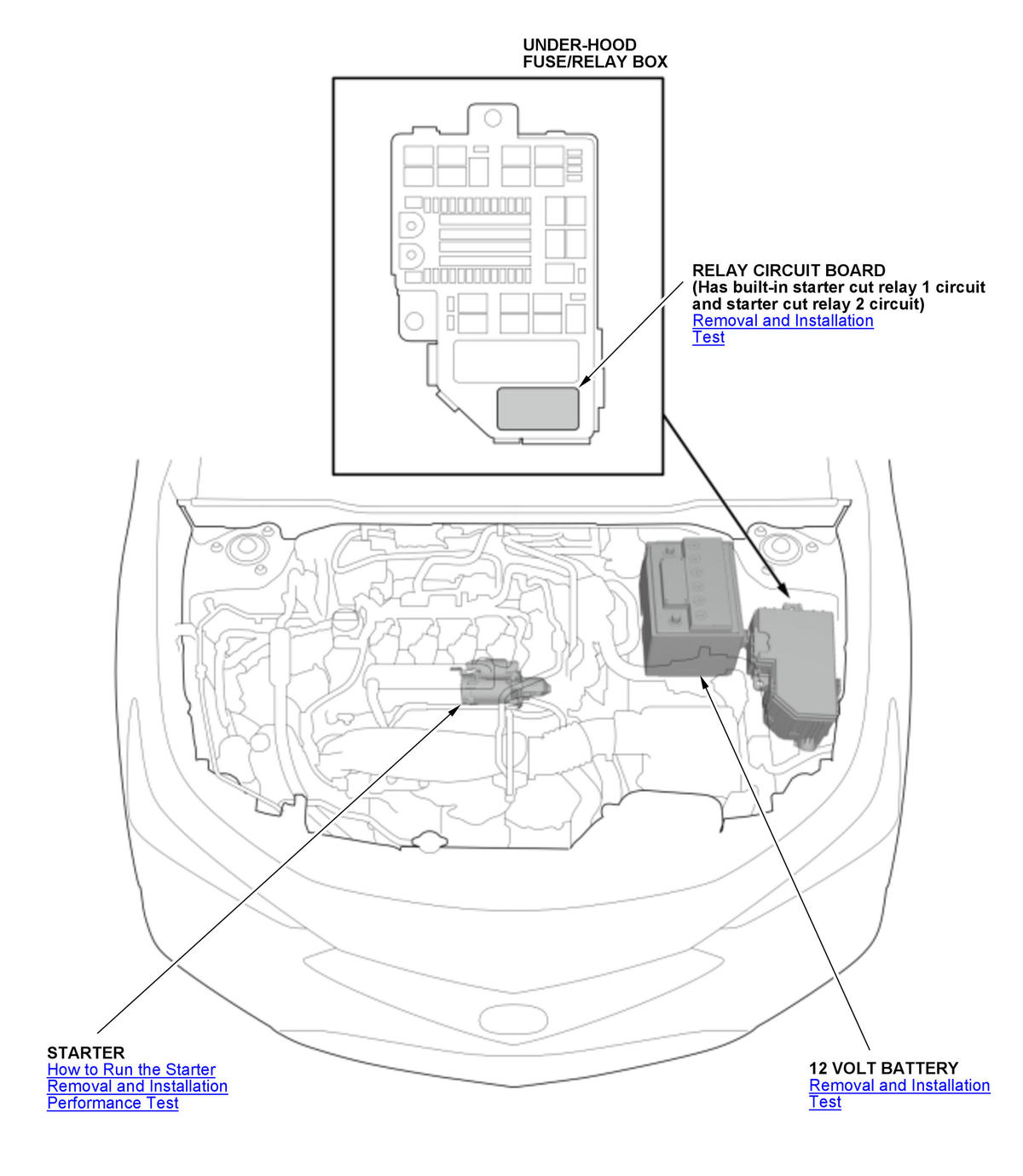 UNDER-HOOD
FUSE/RELAY BOX

RELAY CIRCUIT BOARD
(Has built-in starter cut relay 1 circuit and starter cut relay 2 circuit)
Removal and Installation
Test

STARTER
How to Run the Starter
Removal and Installation
Performance Test

12 VOLT BATTERY
Removal and Installation
Test