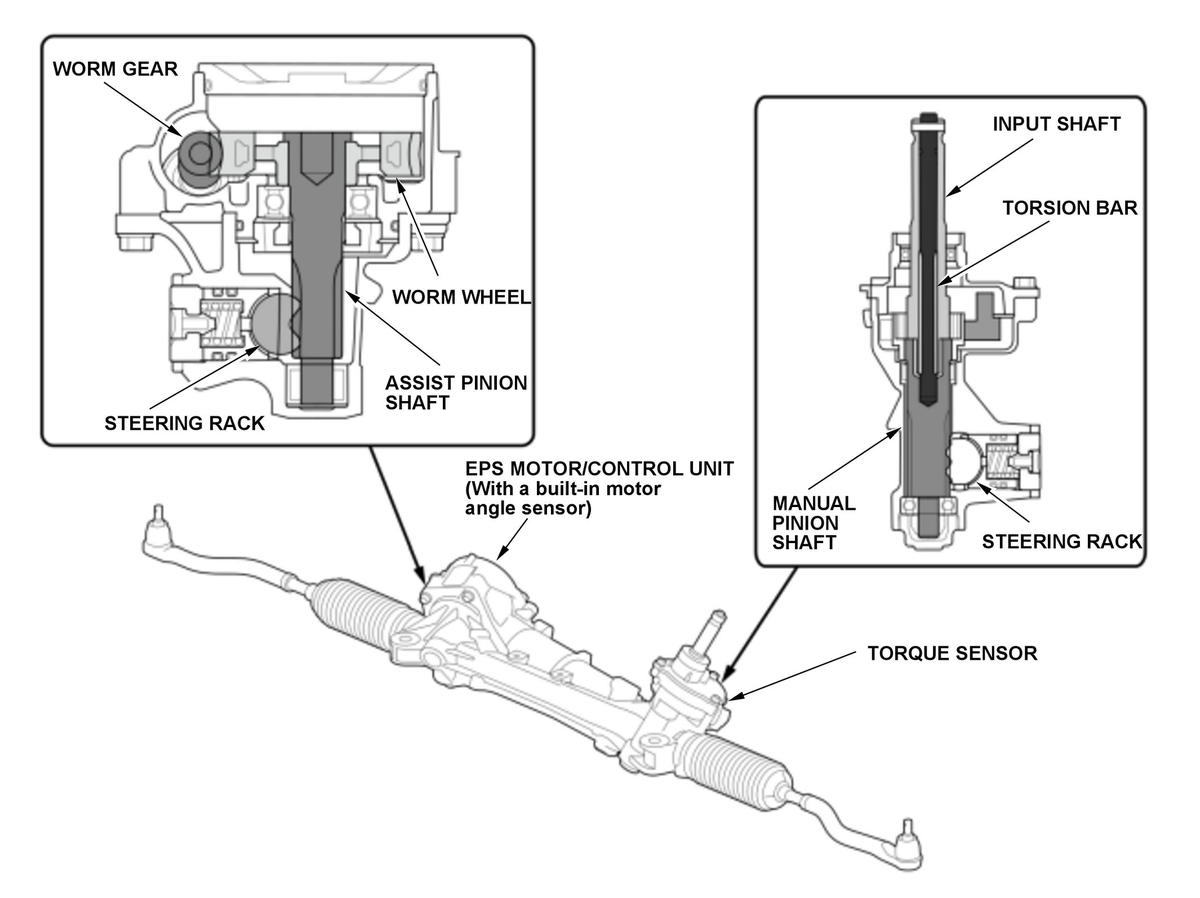 WORM GEAR

WORM WHEEL

ASSIST PINION SHAFT

STEERING RACK

INPUT SHAFT

TORSION BAR

MANUAL PINION SHAFT

STEERING RACK

EPS MOTOR/CONTROL UNIT (With a built-in motor angle sensor)

TORQUE SENSOR