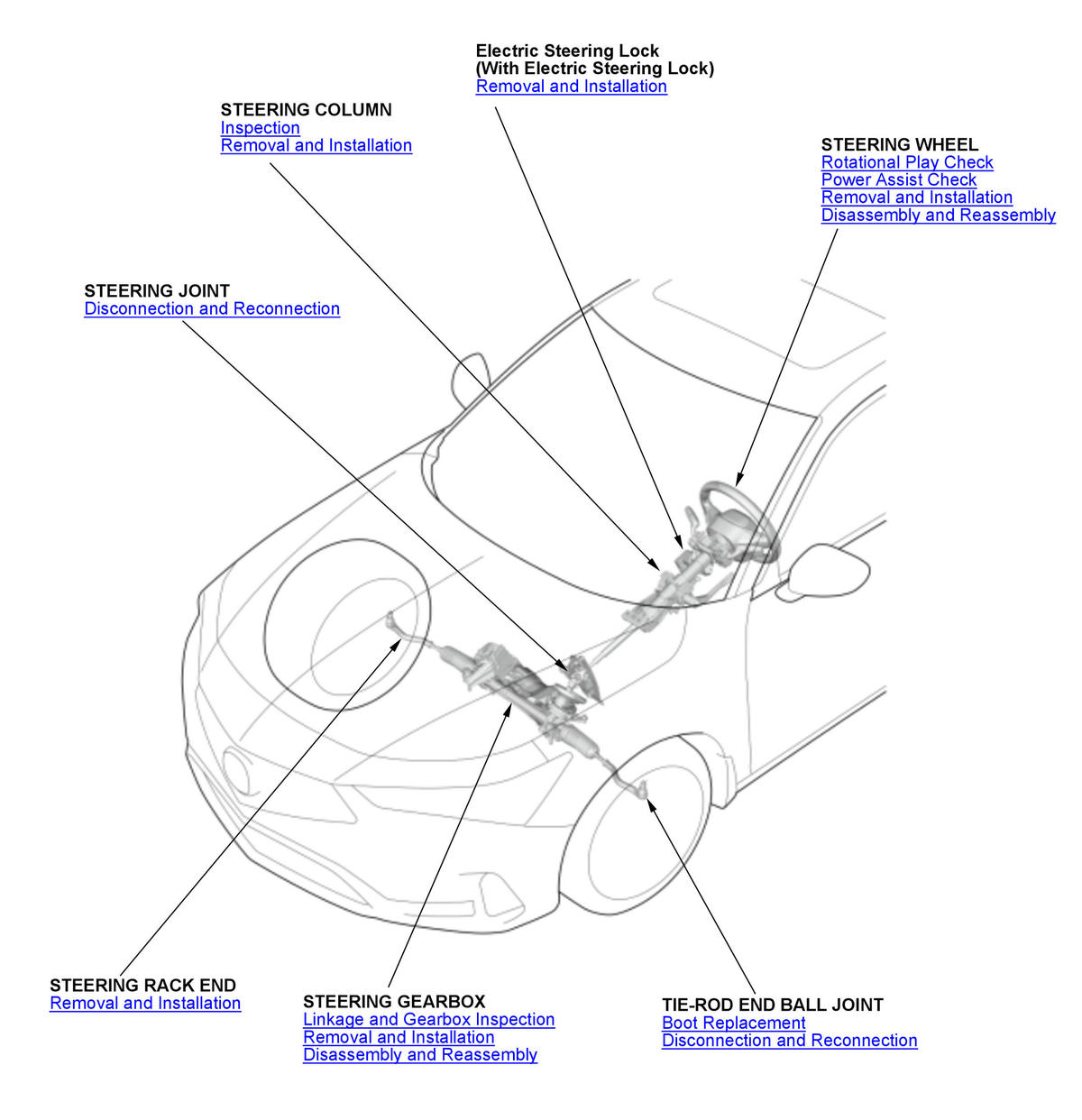 Electric Steering Lock
(With Electric Steering Lock)
Removal and Installation

STEERING COLUMN
Inspection
Removal and Installation

STEERING WHEEL
Rotational Play Check
Power Assist Check
Removal and Installation
Disassembly and Reassembly

STEERING JOINT
Disconnection and Reconnection

STEERING RACK END
Removal and Installation

STEERING GEARBOX
Linkage and Gearbox Inspection
Removal and Installation
Disassembly and Reassembly

TIE-ROD END BALL JOINT
Boot Replacement
Disconnection and Reconnection