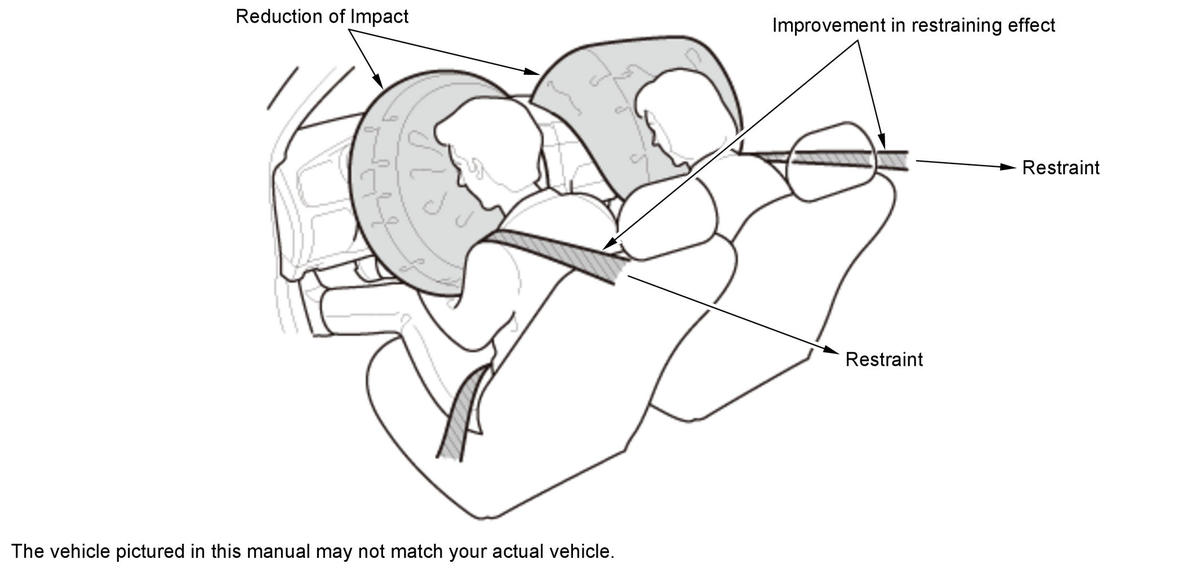 Reduction of Impact

Improvement in restraining effect

Restraint

Restraint

The vehicle pictured in this manual may not match your actual vehicle.