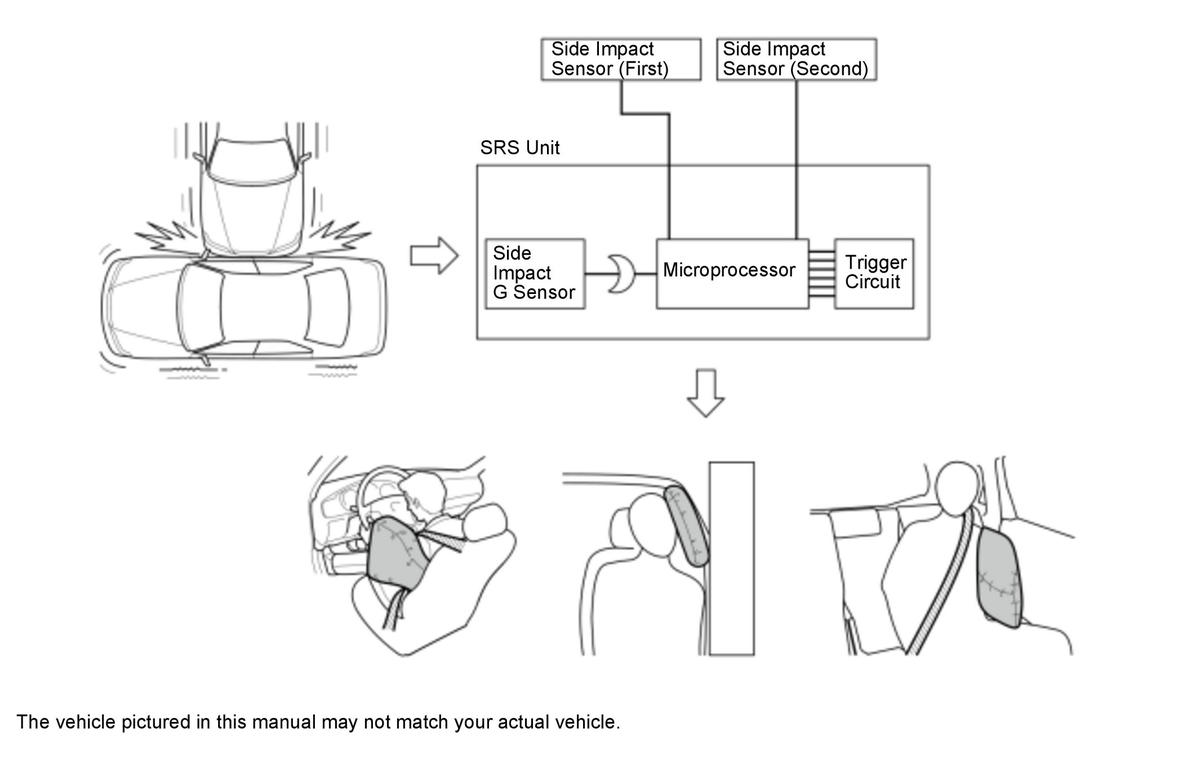 Side Impact Sensor (First)

Side Impact Sensor (Second)

SRS Unit

Side Impact G Sensor

Microprocessor

Trigger Circuit

The vehicle pictured in this manual may not match your actual vehicle.