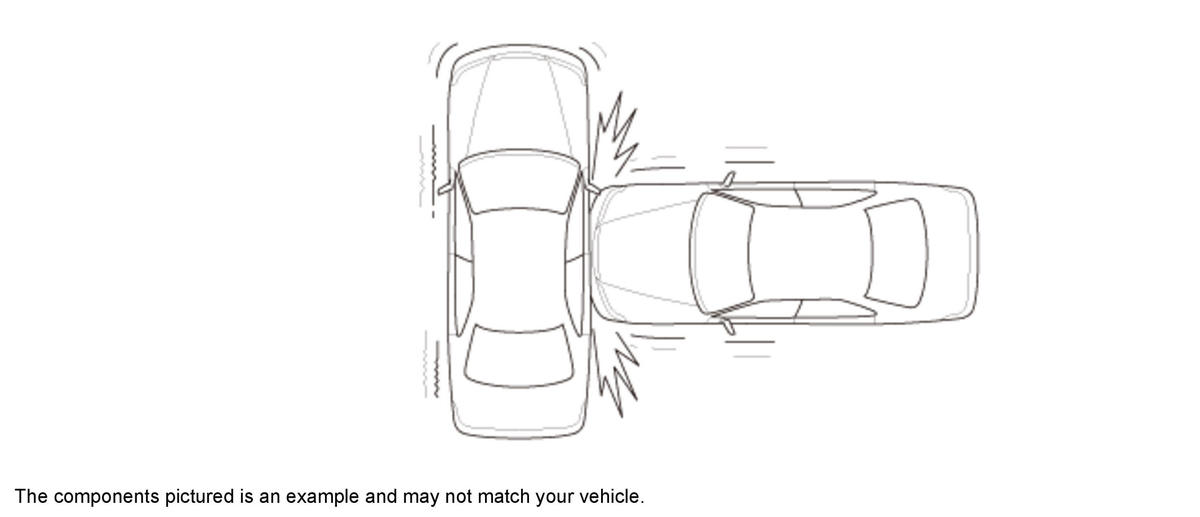 The components pictured is an example and may not match your vehicle.