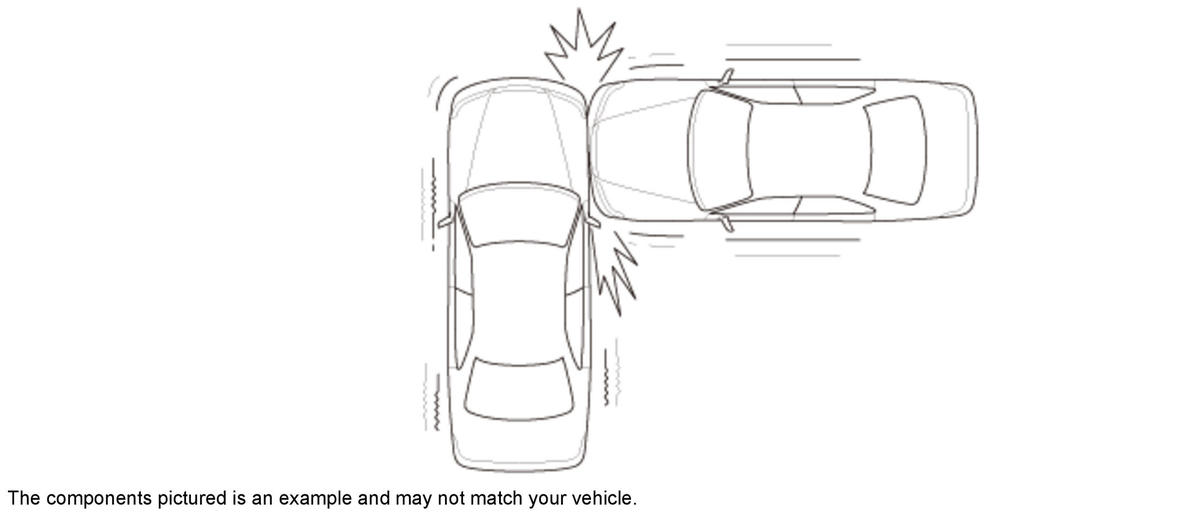 The components pictured is an example and may not match your vehicle.