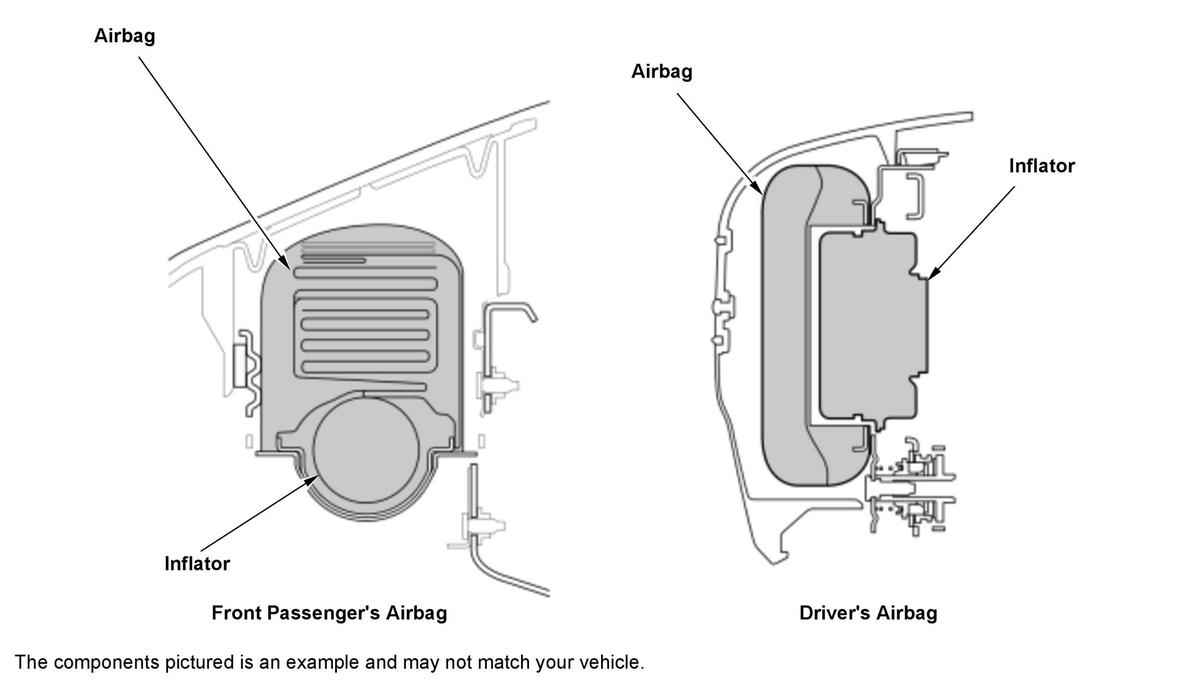 Airbag

Inflator

Front Passenger's Airbag

Airbag

Inflator

Driver's Airbag

The components pictured is an example and may not match your vehicle.