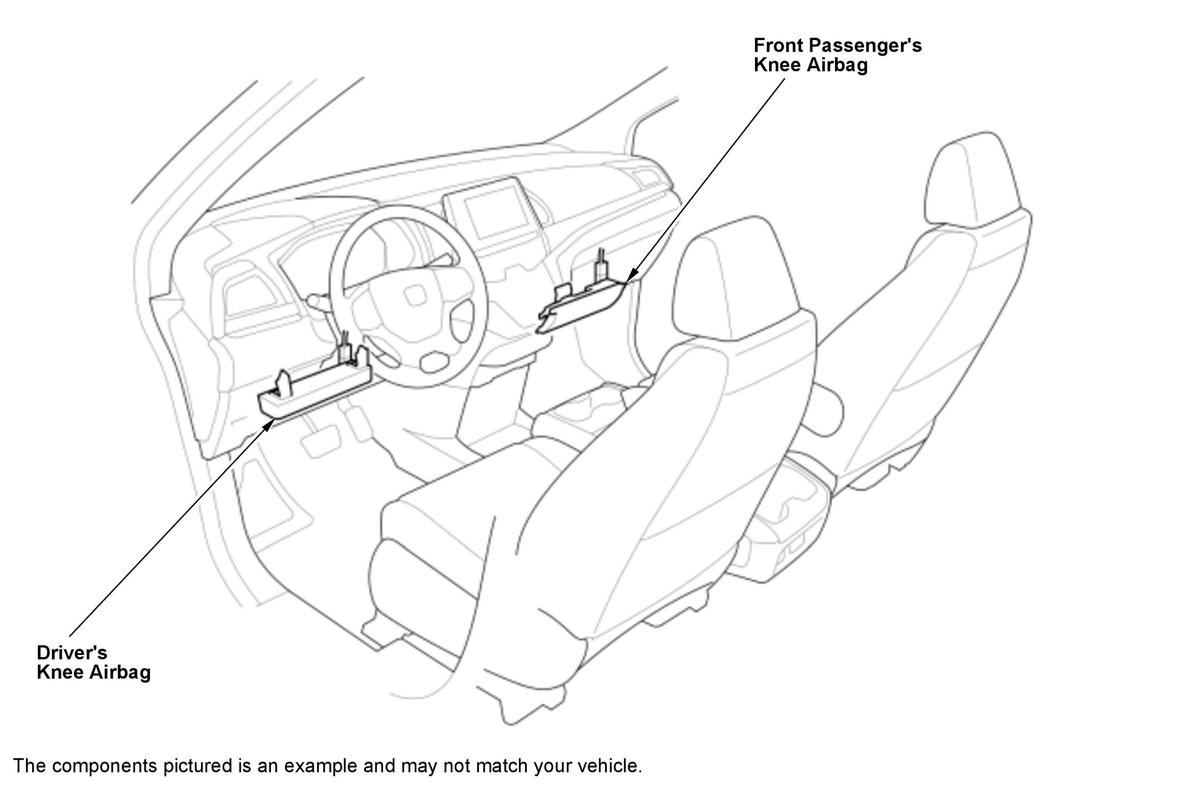 Front Passenger's
Knee Airbag

Driver's
Knee Airbag

The components pictured is an example and may not match your vehicle.