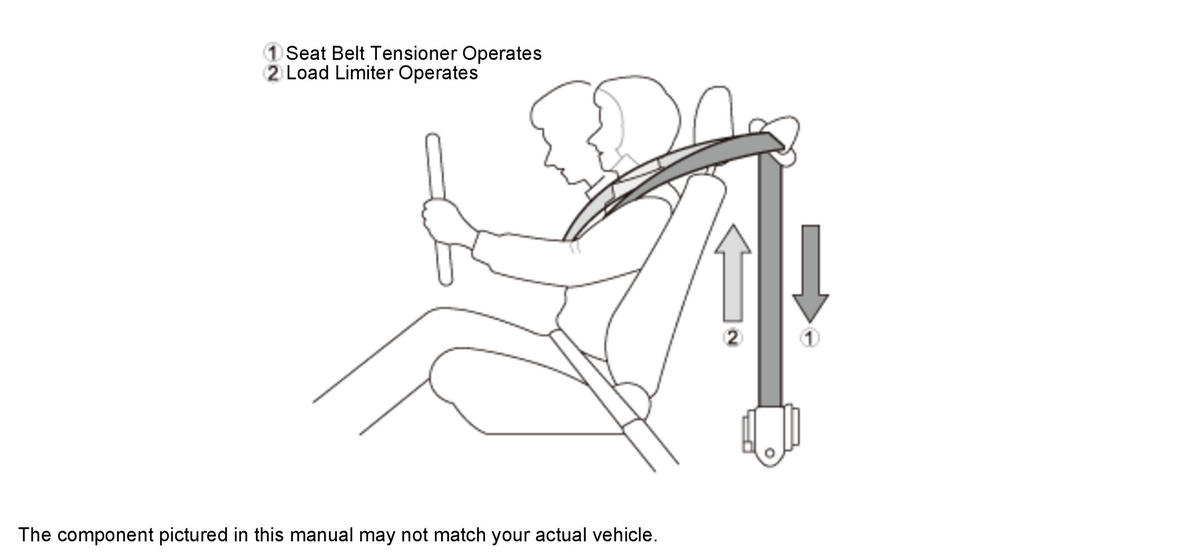 1 Seat Belt Tensioner Operates
2 Load Limiter Operates

2
1

The component pictured in this manual may not match your actual vehicle.