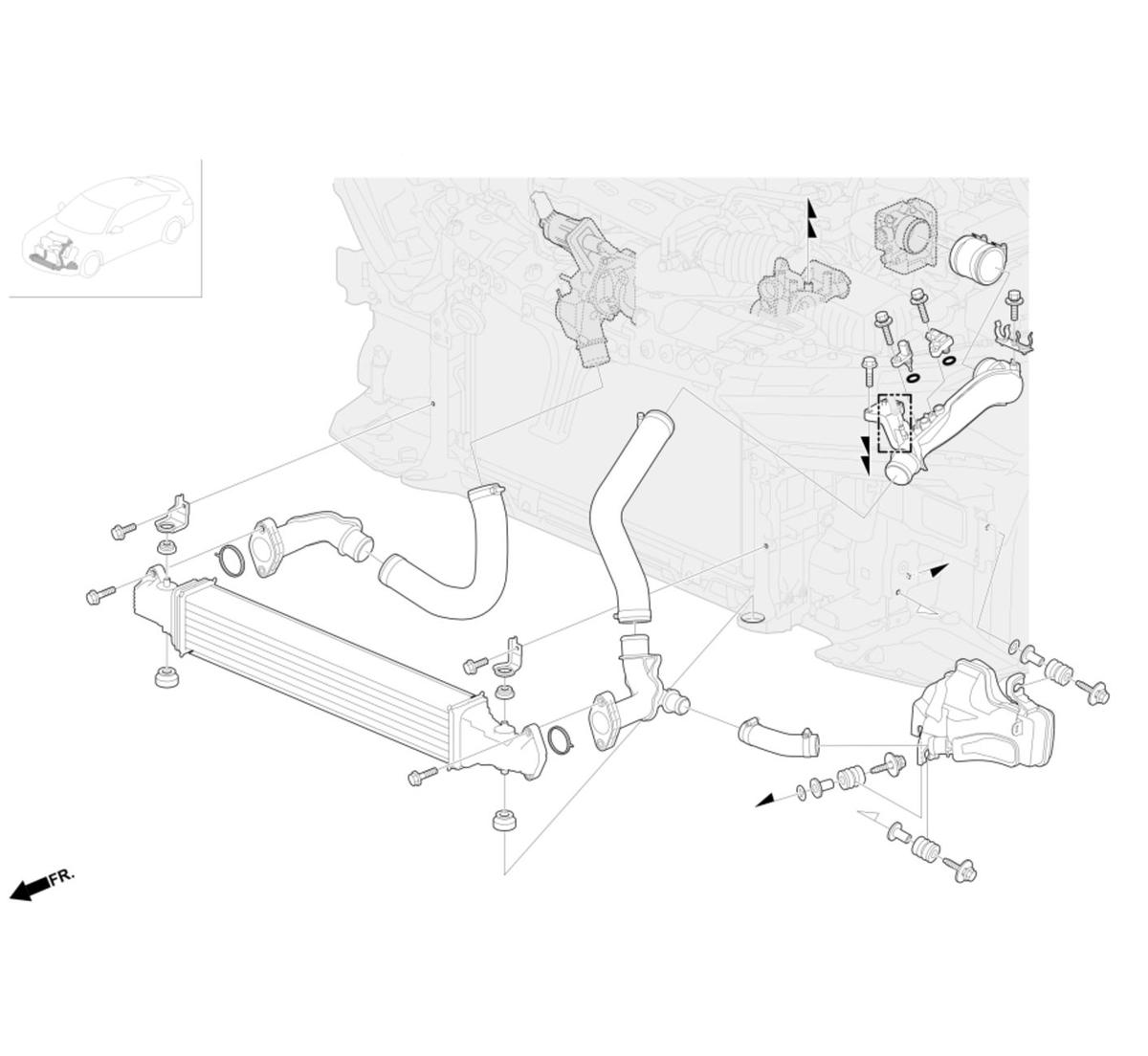 FR.