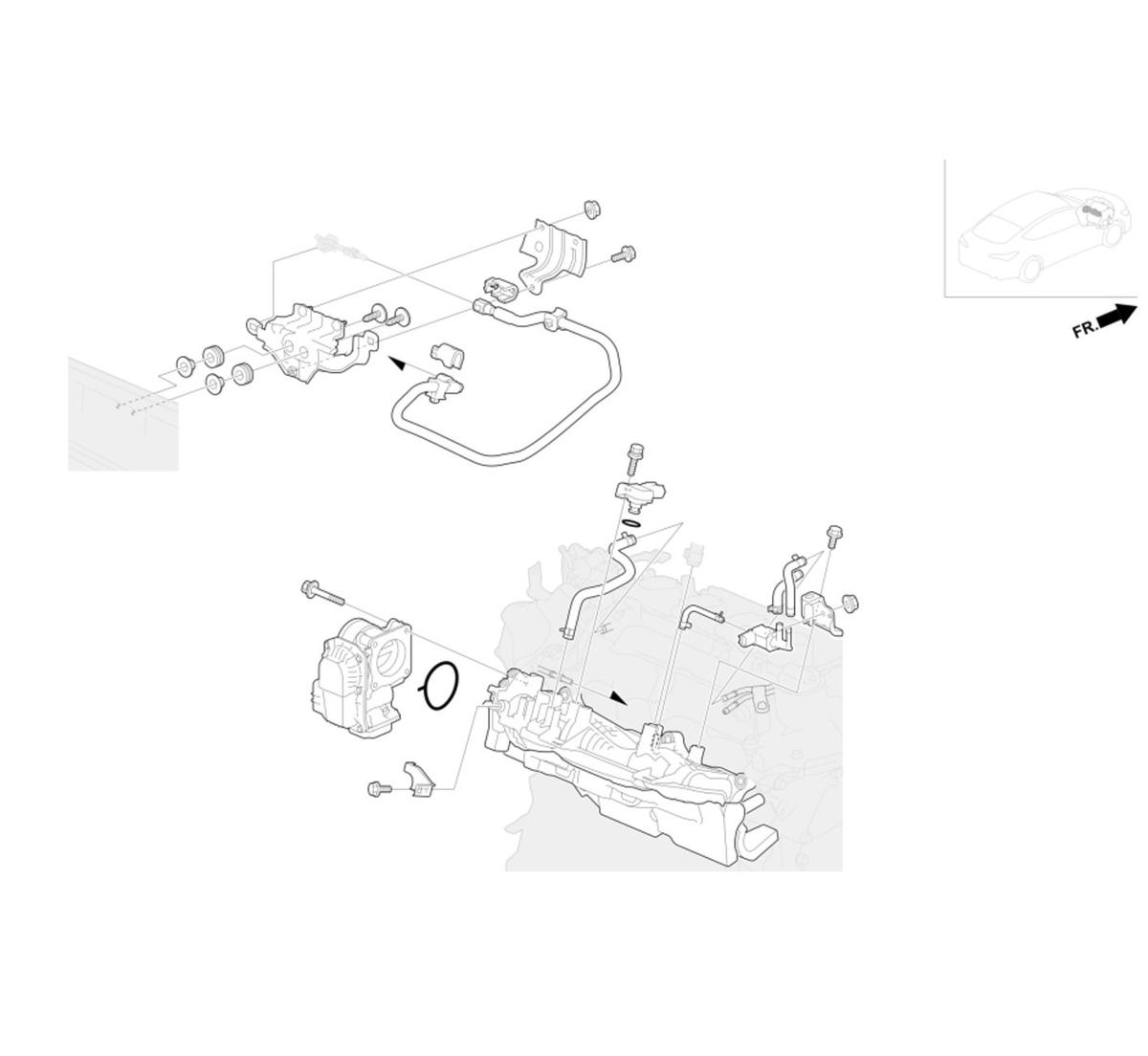 FR.