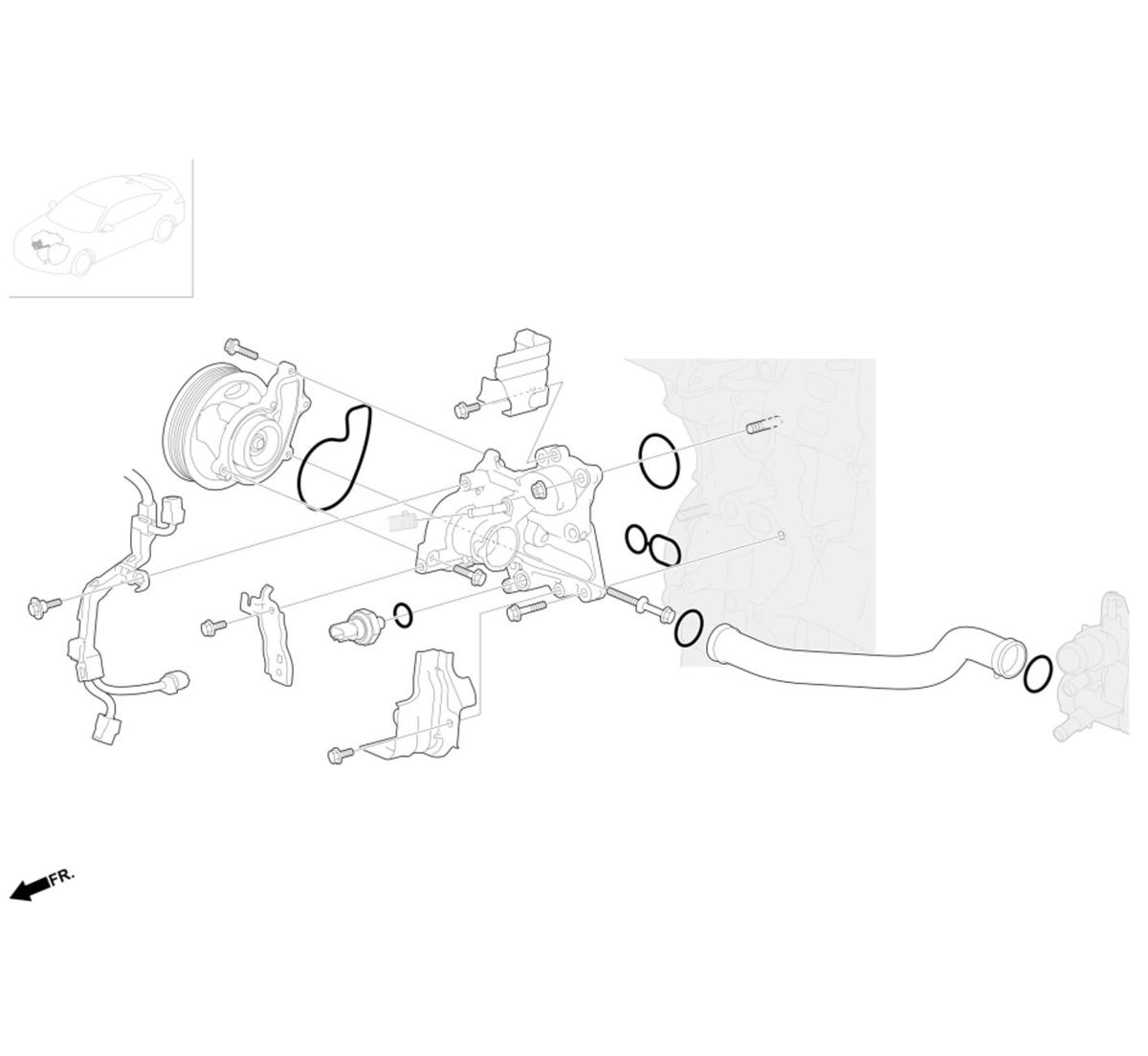 FR.