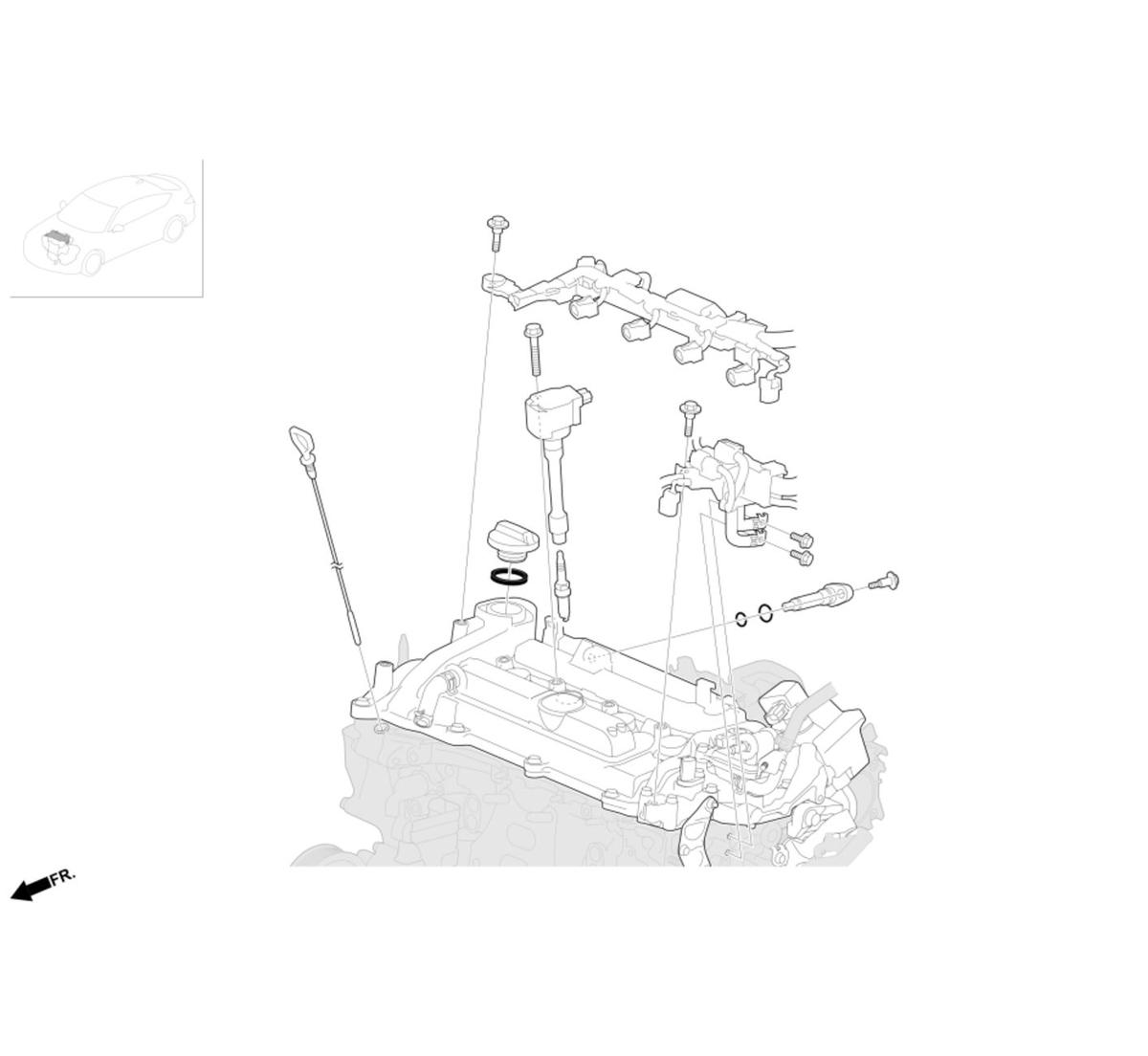 FR.