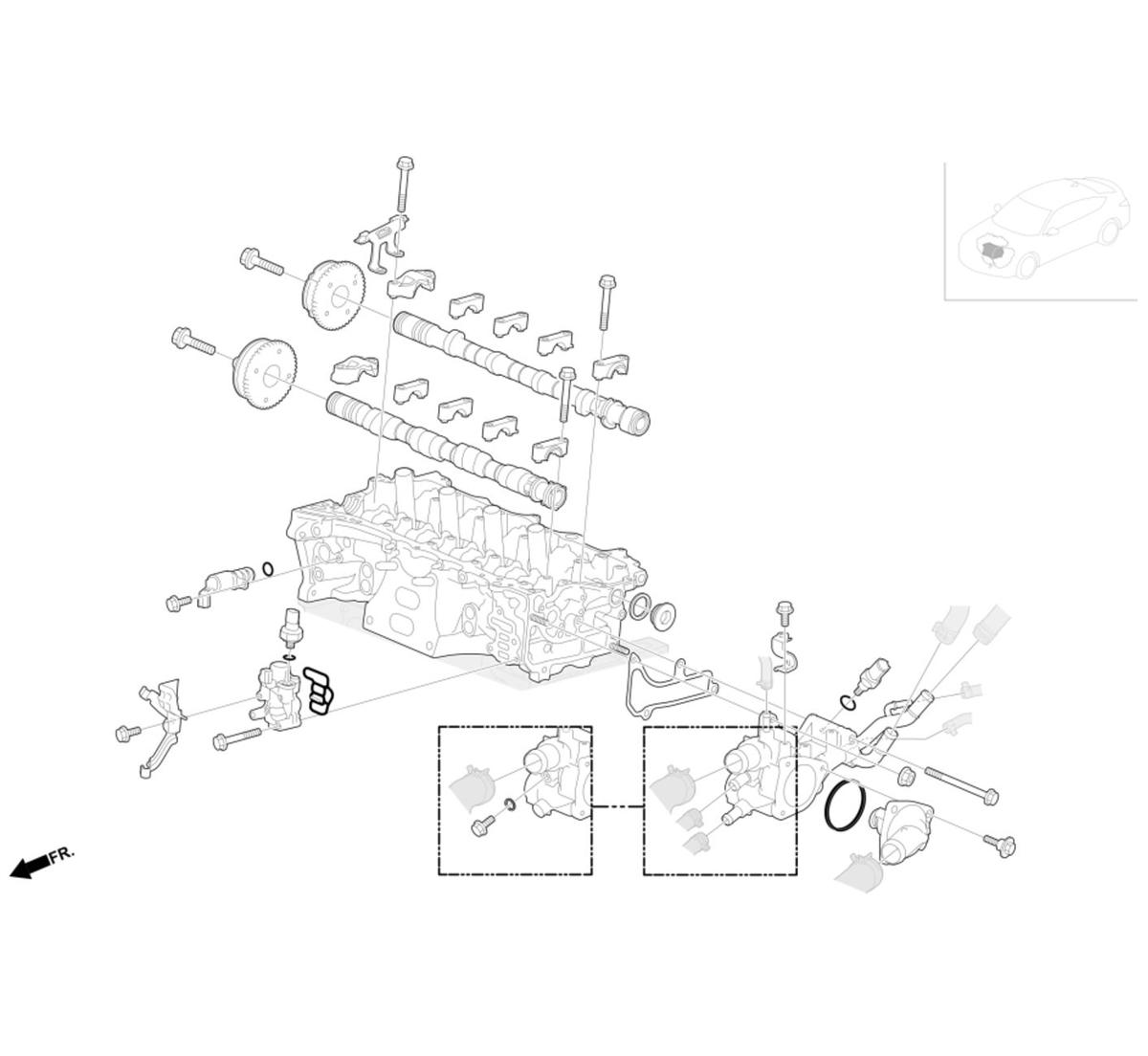 FR.