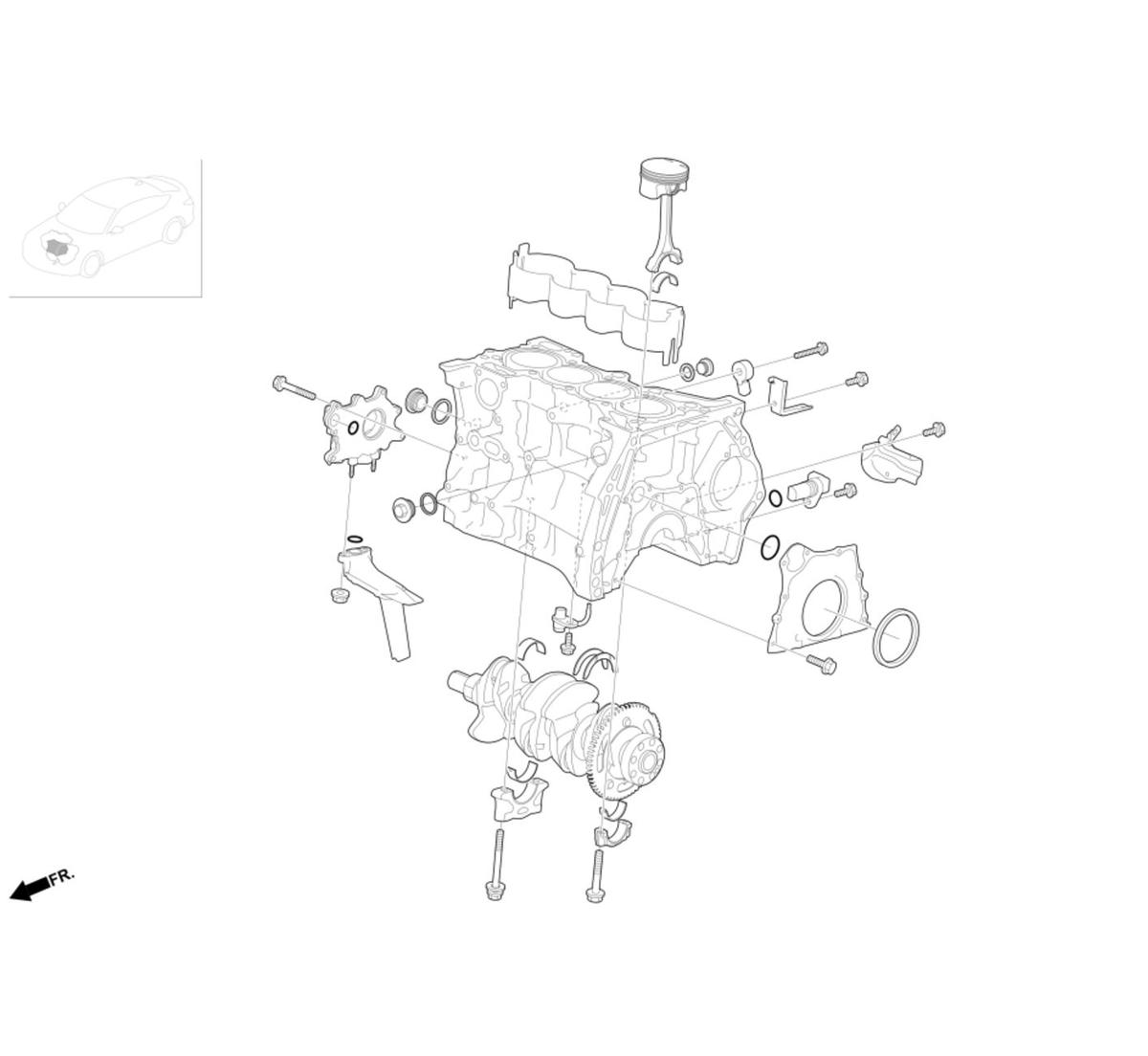 FR.