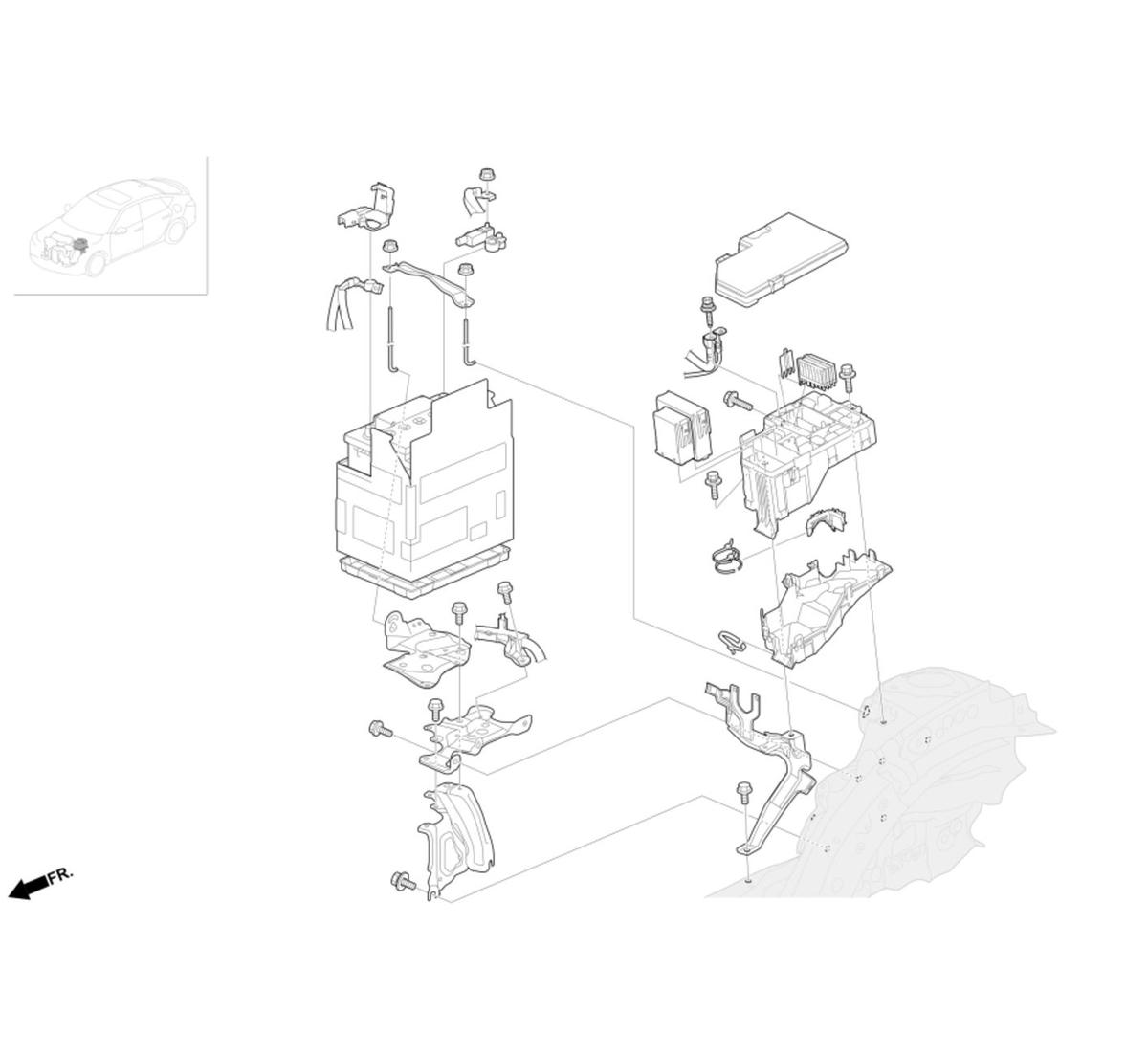 FR.