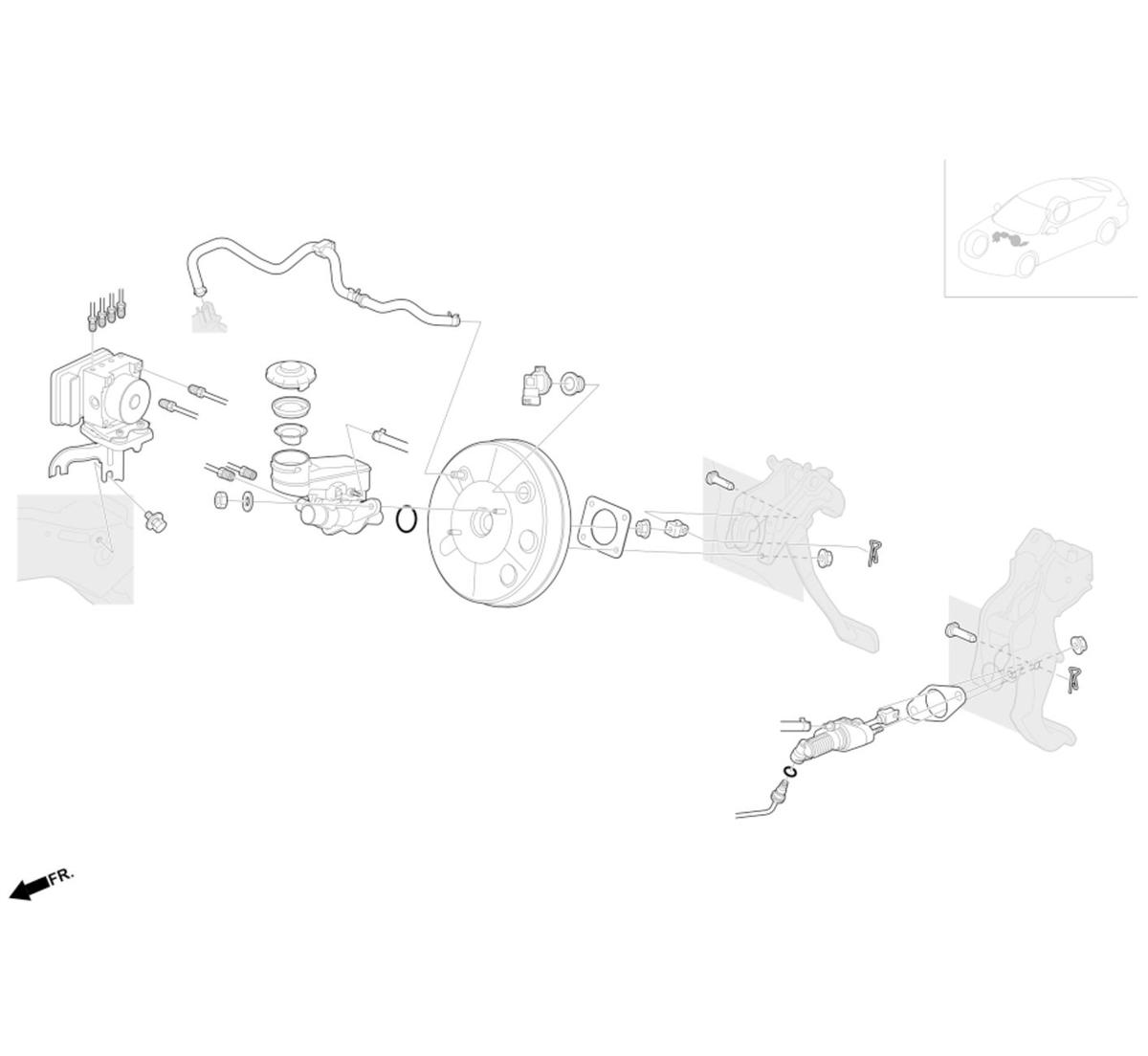 FR.