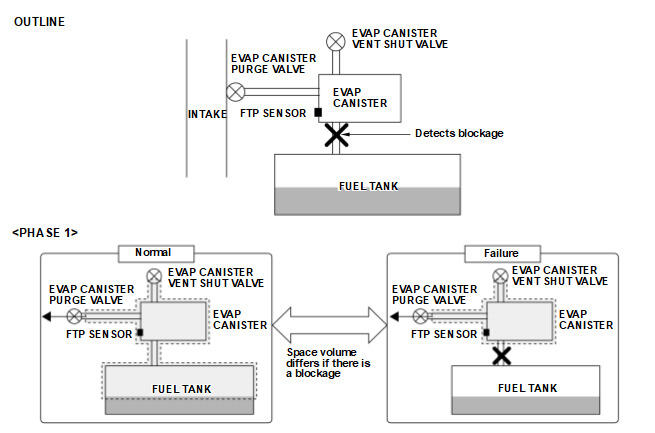 OUTLINE

EVAP CANISTER VENT SHUT VALVE

EVAP CANISTER PURGE VALVE

EVAP CANISTER

INTAKE

FTP SENSOR

Detects blockage

FUEL TANK

<PHASE 1>

Normal

EVAP CANISTER VENT SHUT VALVE

EVAP CANISTER PURGE VALVE

EVAP CANISTER

FTP SENSOR

FUEL TANK

Space volume differs if there is a blockage

Failure

EVAP CANISTER VENT SHUT VALVE

EVAP CANISTER PURGE VALVE

EVAP CANISTER

FTP SENSOR

FUEL TANK