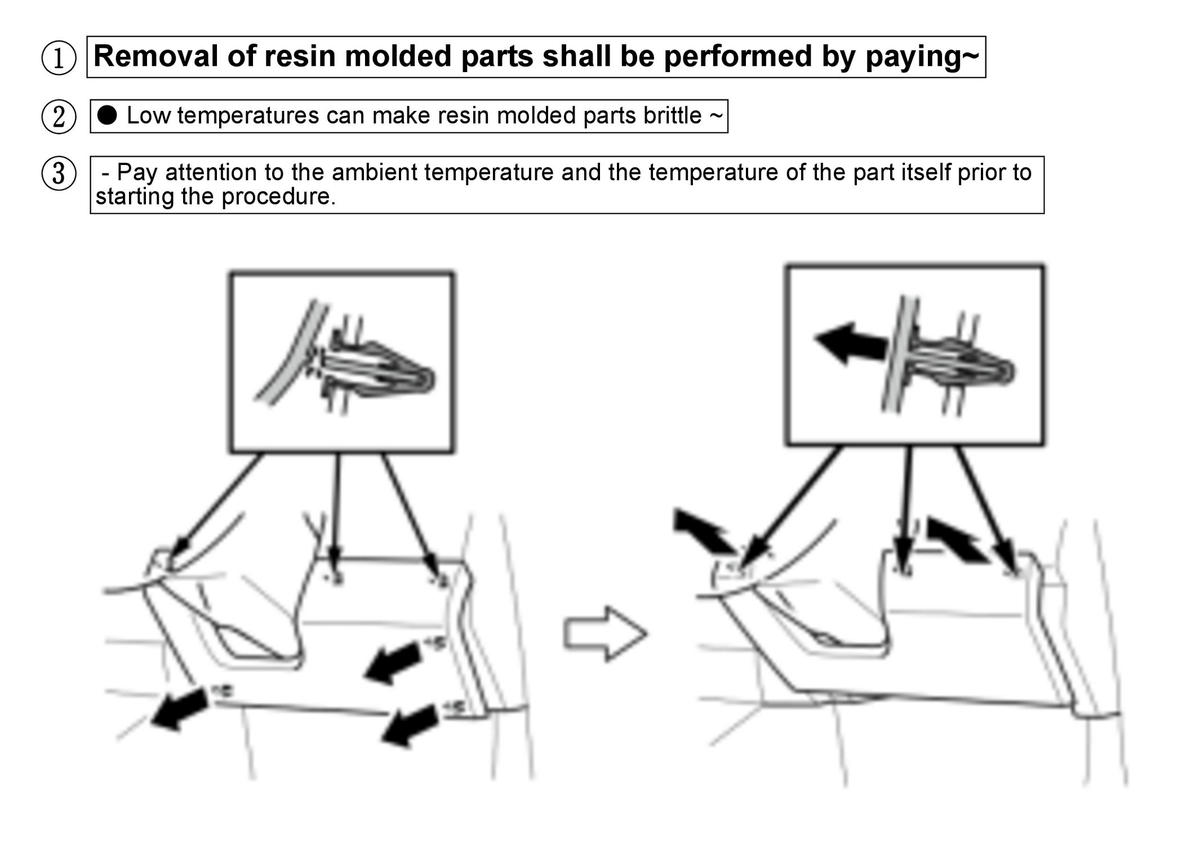 ① Removal of resin molded parts shall be performed by paying~

② ● Low temperatures can make resin molded parts brittle ~

③ - Pay attention to the ambient temperature and the temperature of the part itself prior to starting the procedure.