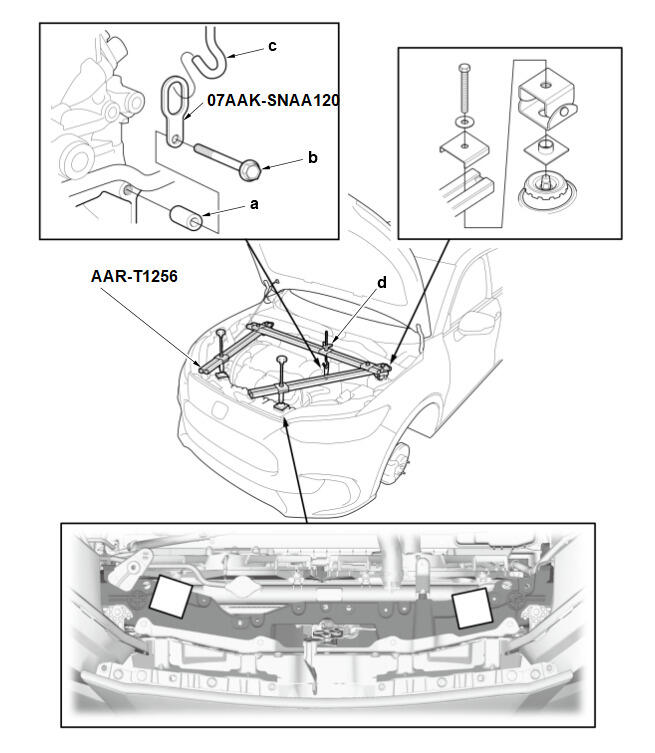 c
07AAK-SNAA120
b
a
AAR-T1256
d