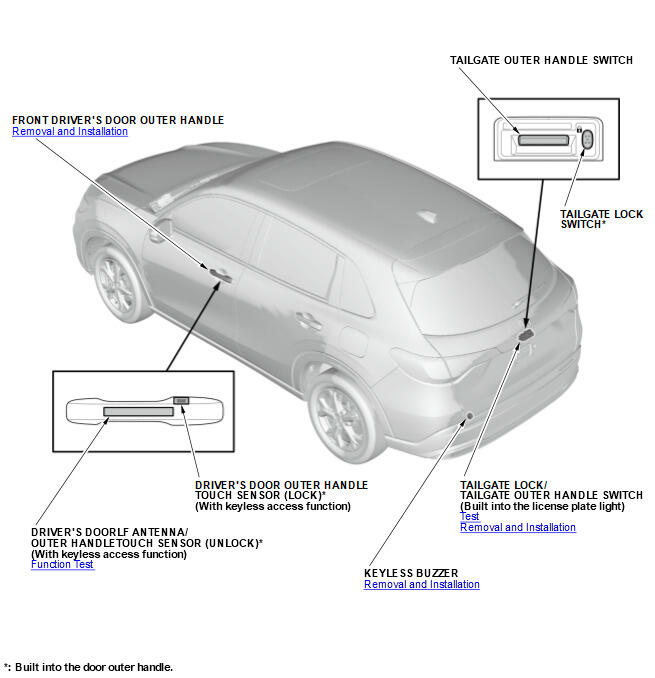 TAILGATE OUTER HANDLE SWITCH

FRONT DRIVER'S DOOR OUTER HANDLE
Removal and Installation

TAILGATE LOCK SWITCH*

DRIVER'S DOOR OUTER HANDLE TOUCH SENSOR (LOCK)*
(With keyless access function)

TAILGATE LOCK/
TAILGATE OUTER HANDLE SWITCH
(Built into the license plate light)
Test
Removal and Installation

DRIVER'S DOORLF ANTENNA/
OUTER HANDLETOUCH SENSOR (UNLOCK)*
(With keyless access function)
Function Test

KEYLESS BUZZER
Removal and Installation

*: Built into the door outer handle.