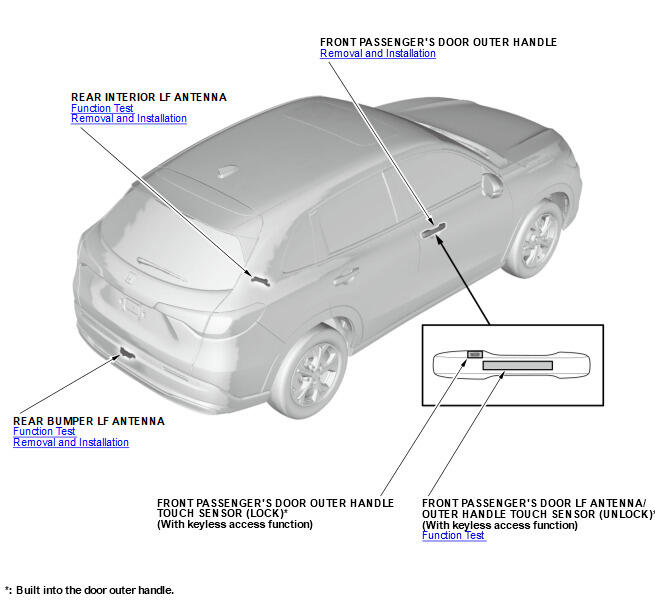 FRONT PASSENGER'S DOOR OUTER HANDLE
Removal and Installation

REAR INTERIOR LF ANTENNA
Function Test
Removal and Installation

REAR BUMPER LF ANTENNA
Function Test
Removal and Installation

FRONT PASSENGER'S DOOR OUTER HANDLE TOUCH SENSOR (LOCK)*
(With keyless access function)

FRONT PASSENGER'S DOOR LF ANTENNA/ OUTER HANDLE TOUCH SENSOR (UNLOCK)*
(With keyless access function)
Function Test

*: Built into the door outer handle.