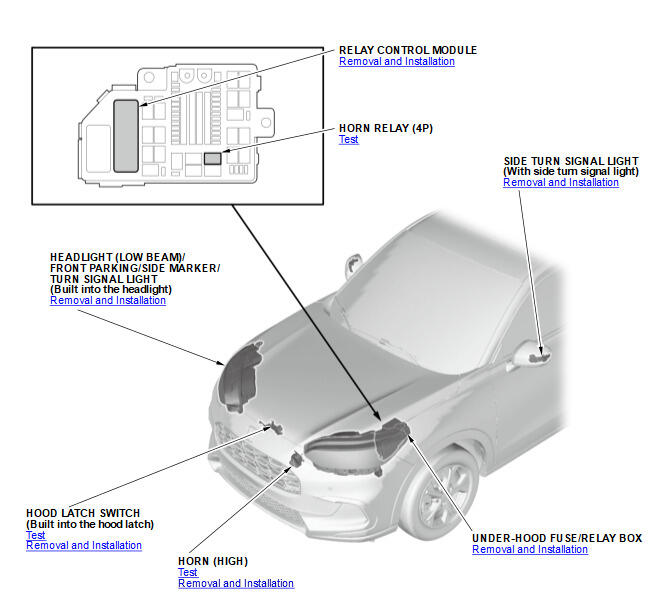 RELAY CONTROL MODULE
Removal and Installation

HORN RELAY (4P)
Test

SIDE TURN SIGNAL LIGHT
(With side turn signal light)
Removal and Installation

HEADLIGHT (LOW BEAM)/
FRONT PARKING/SIDE MARKER/
TURN SIGNAL LIGHT
(Built into the headlight)
Removal and Installation

HOOD LATCH SWITCH
(Built into the hood latch)
Test
Removal and Installation

HORN (HIGH)
Test
Removal and Installation

UNDER-HOOD FUSE/RELAY BOX
Removal and Installation