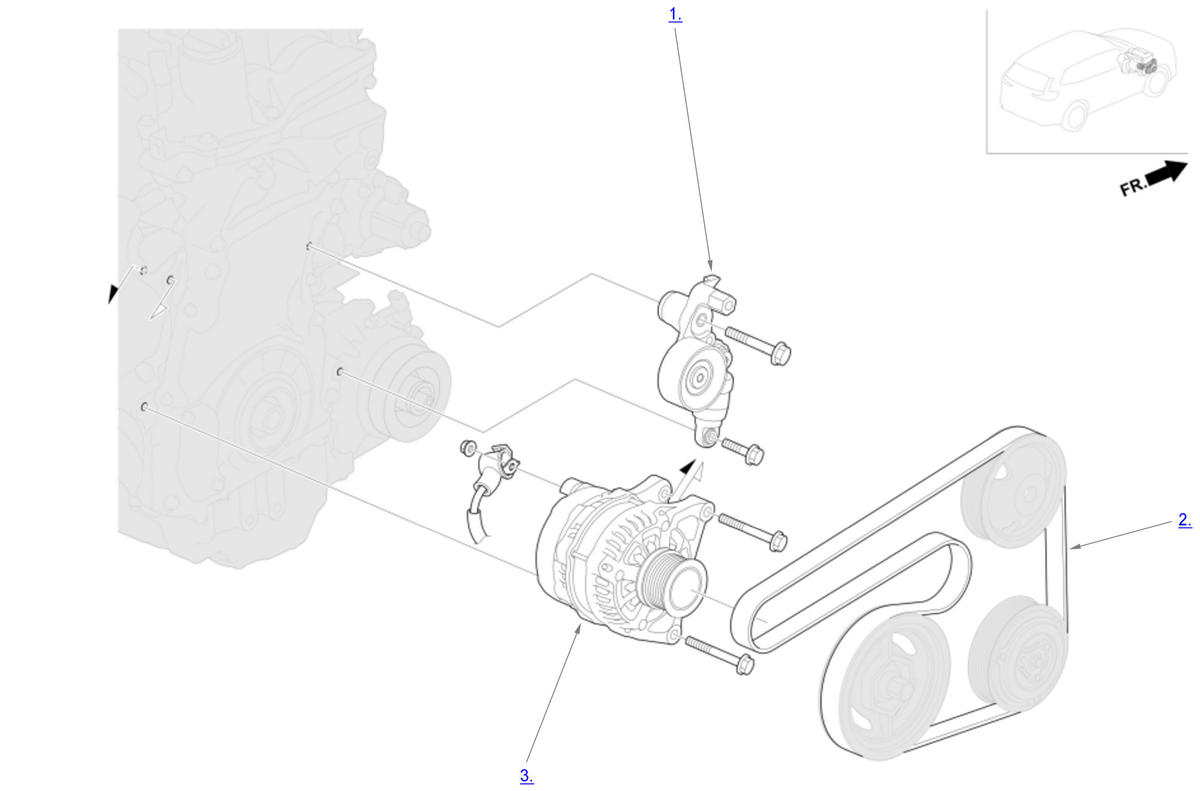 1.

FR.

2.

3.