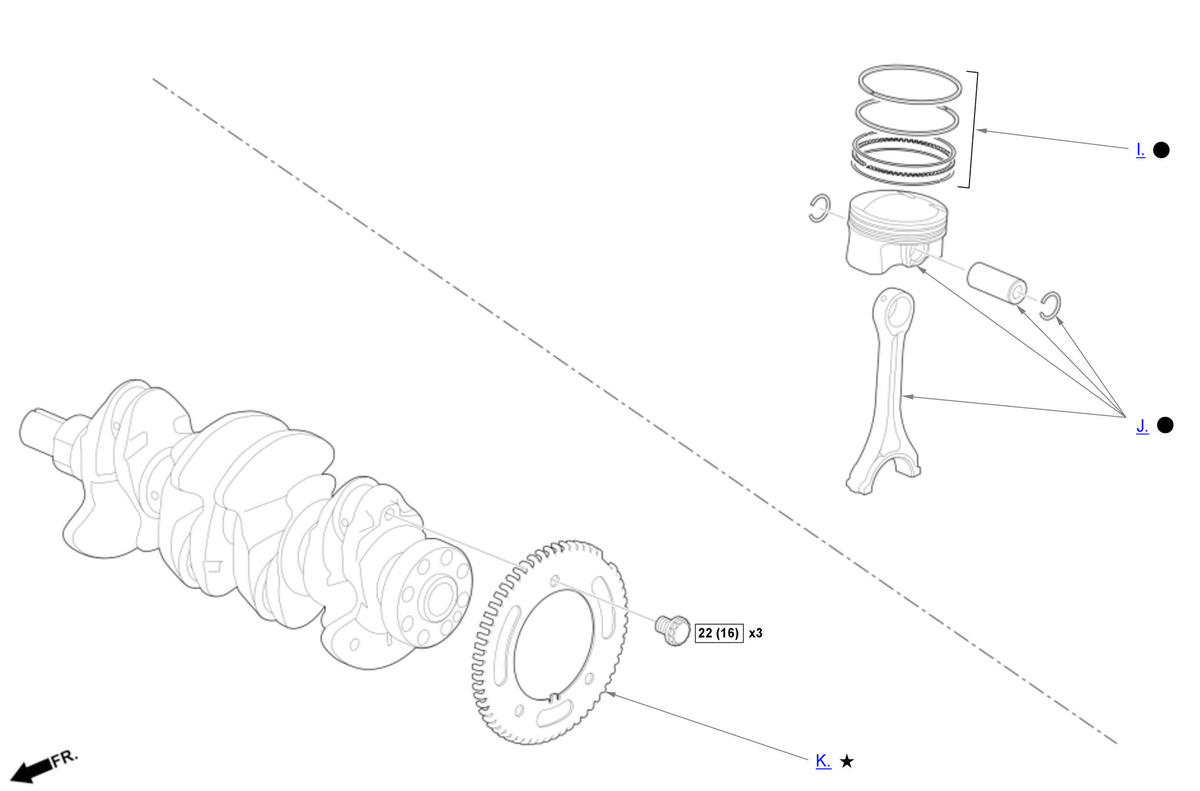 I. ●

J. ●

22 (16) x3

K. ★

FR.