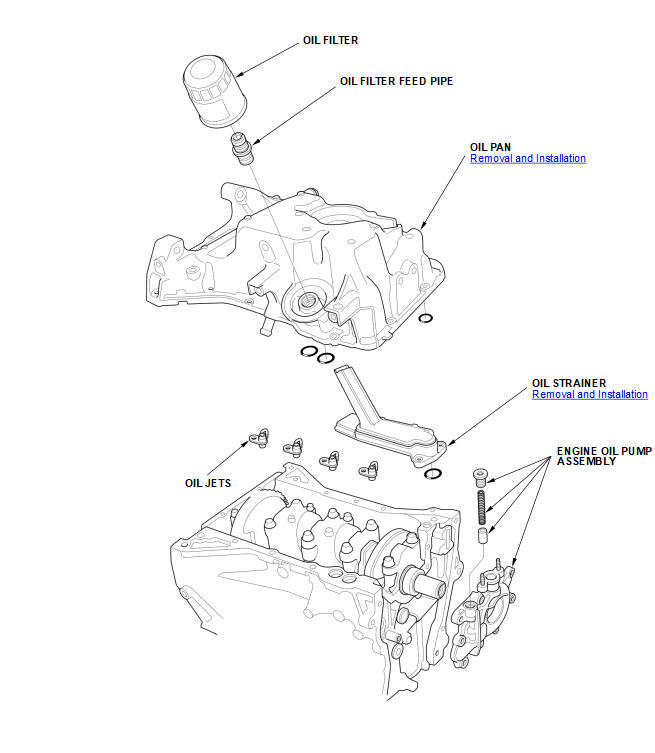 OIL FILTER

OIL FILTER FEED PIPE

OIL PAN
Removal and Installation

OIL STRAINER
Removal and Installation

ENGINE OIL PUMP ASSEMBLY

OIL JETS