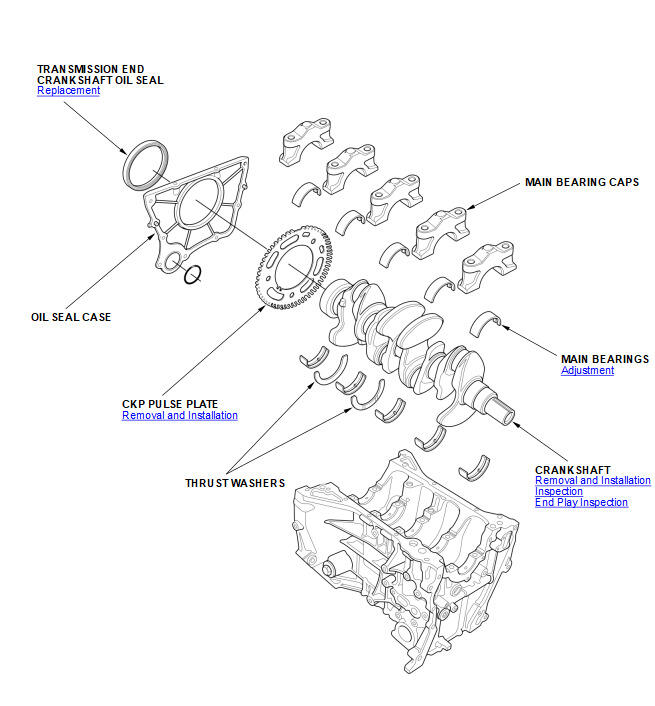 TRANSMISSION END CRANKSHAFT OIL SEAL
Replacement

MAIN BEARING CAPS

OIL SEAL CASE

MAIN BEARINGS
Adjustment

CKP PULSE PLATE
Removal and Installation

THRUST WASHERS

CRANKSHAFT
Removal and Installation
Inspection
End Play Inspection