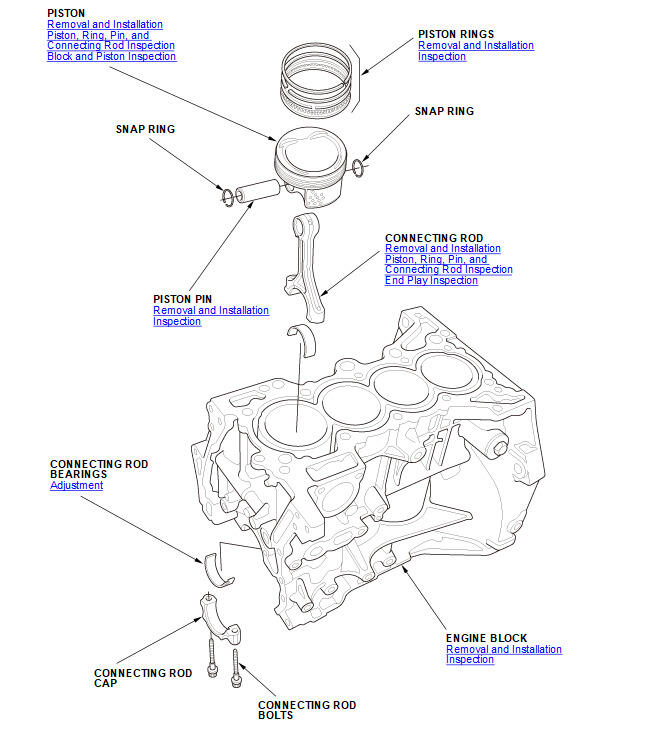 PISTON
Removal and Installation
Piston, Ring, Pin, and Connecting Rod Inspection
Block and Piston Inspection

PISTON RINGS
Removal and Installation
Inspection

SNAP RING

SNAP RING

CONNECTING ROD
Removal and Installation
Piston, Ring, Pin, and Connecting Rod Inspection
End Play Inspection

PISTON PIN
Removal and Installation
Inspection

CONNECTING ROD BEARINGS
Adjustment

ENGINE BLOCK
Removal and Installation
Inspection

CONNECTING ROD CAP

CONNECTING ROD BOLTS