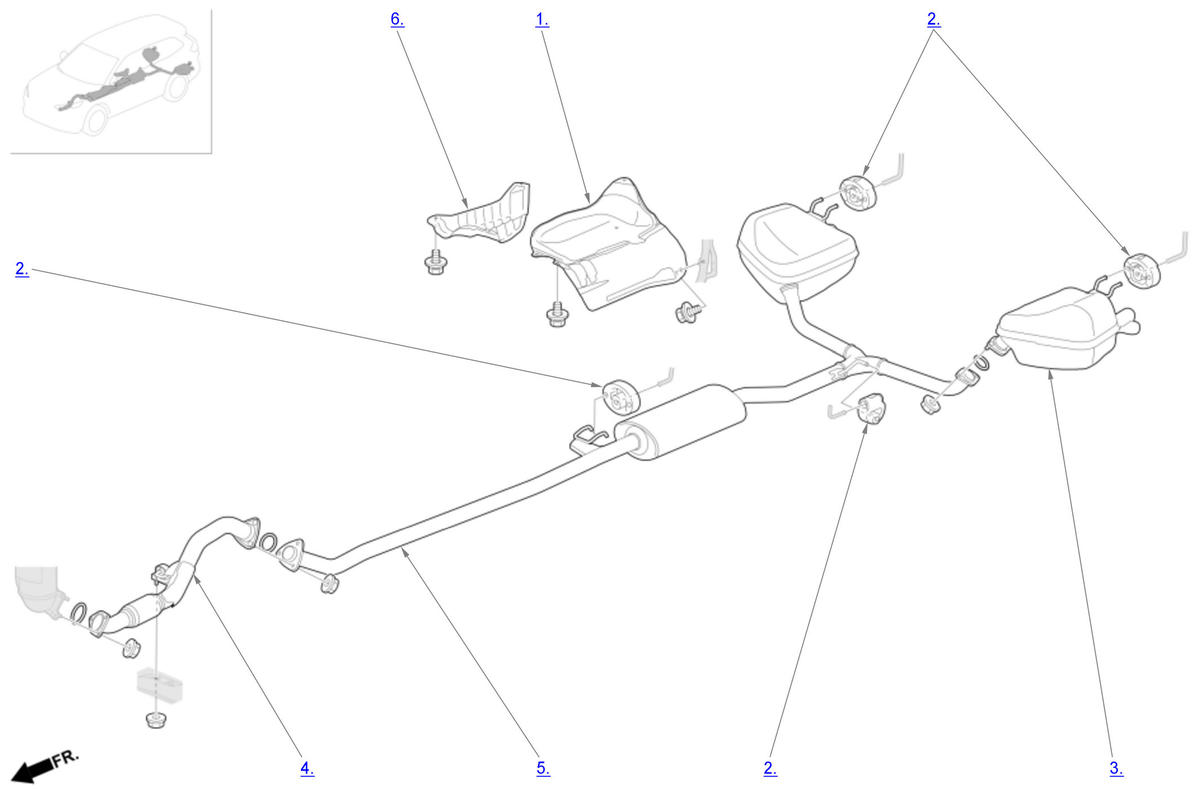 6.
1.
2.
2.
FR.
4.
5.
2.
3.