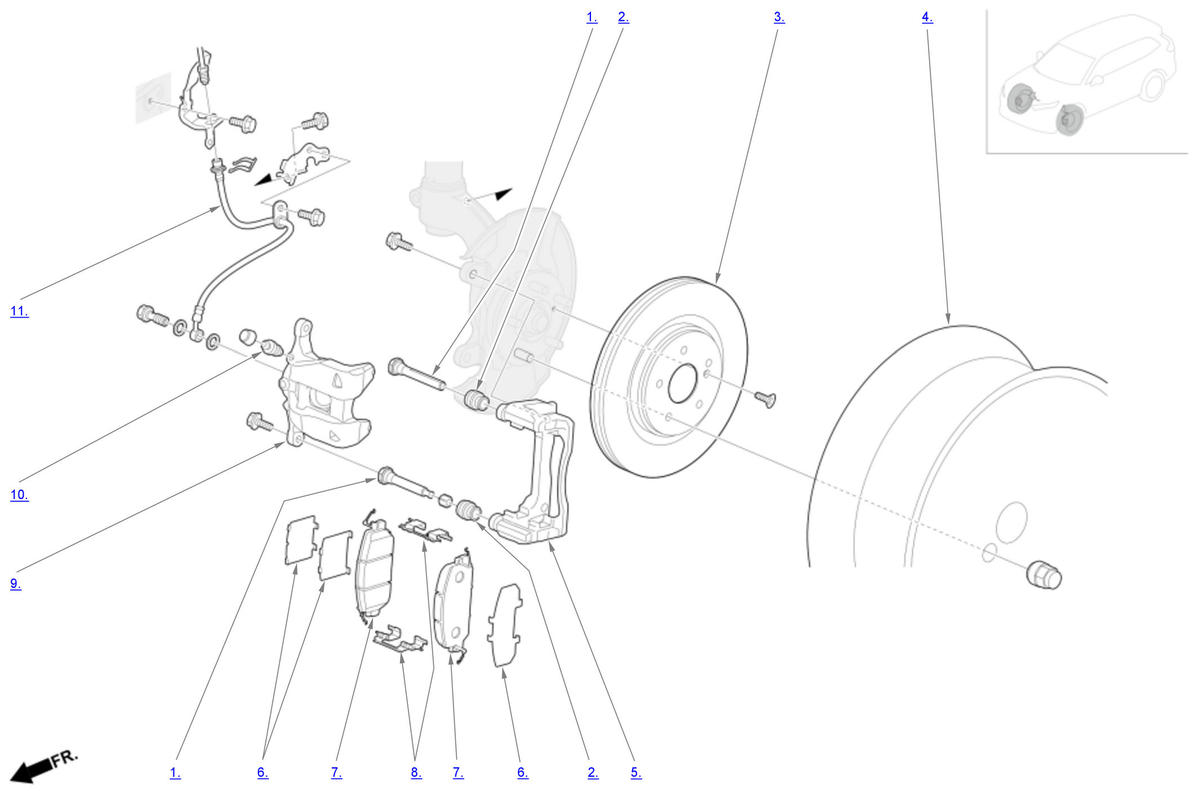 1.
2.
3.
4.
11.
10.
9.
FR.
1.
6.
7.
8.
7.
6.
2.
5.