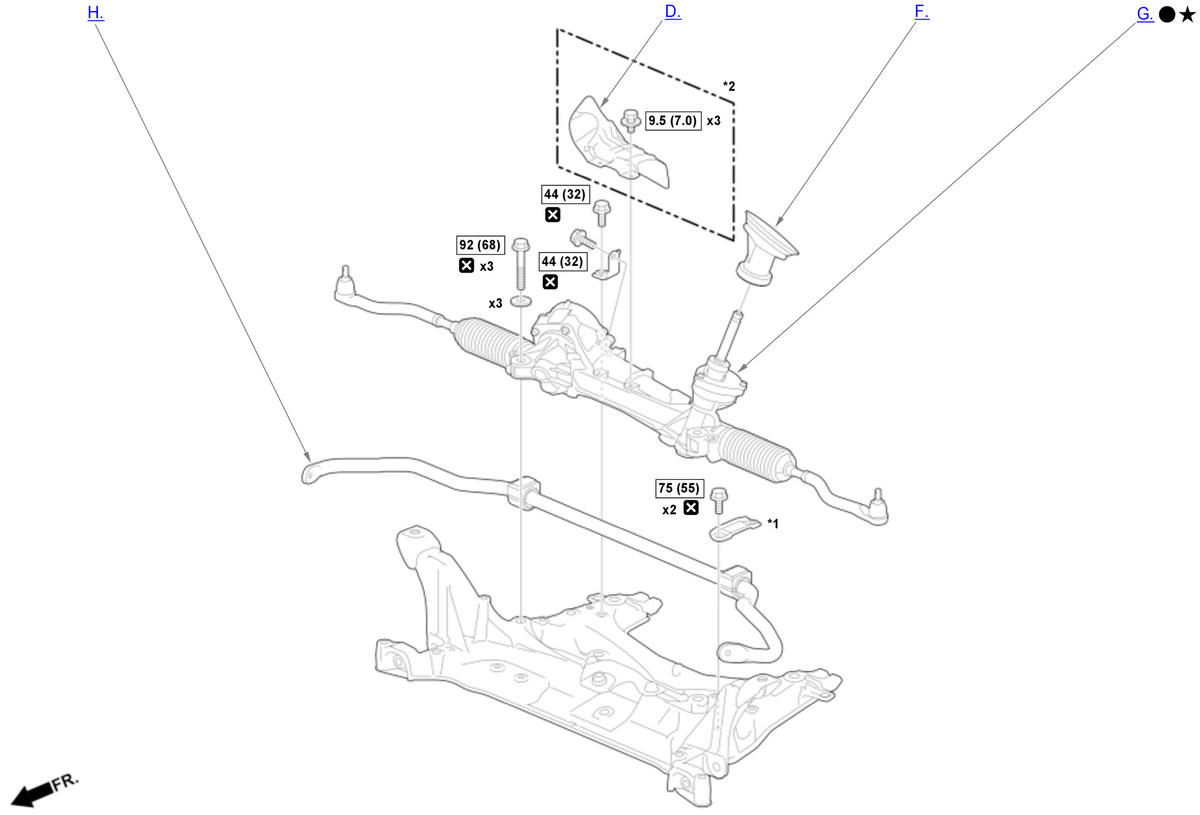 H.
D.
F.
G. ●★
*2
9.5 (7.0) x3
44 (32)
92 (68)
x3
44 (32)
x3
75 (55)
x2
*1
FR.