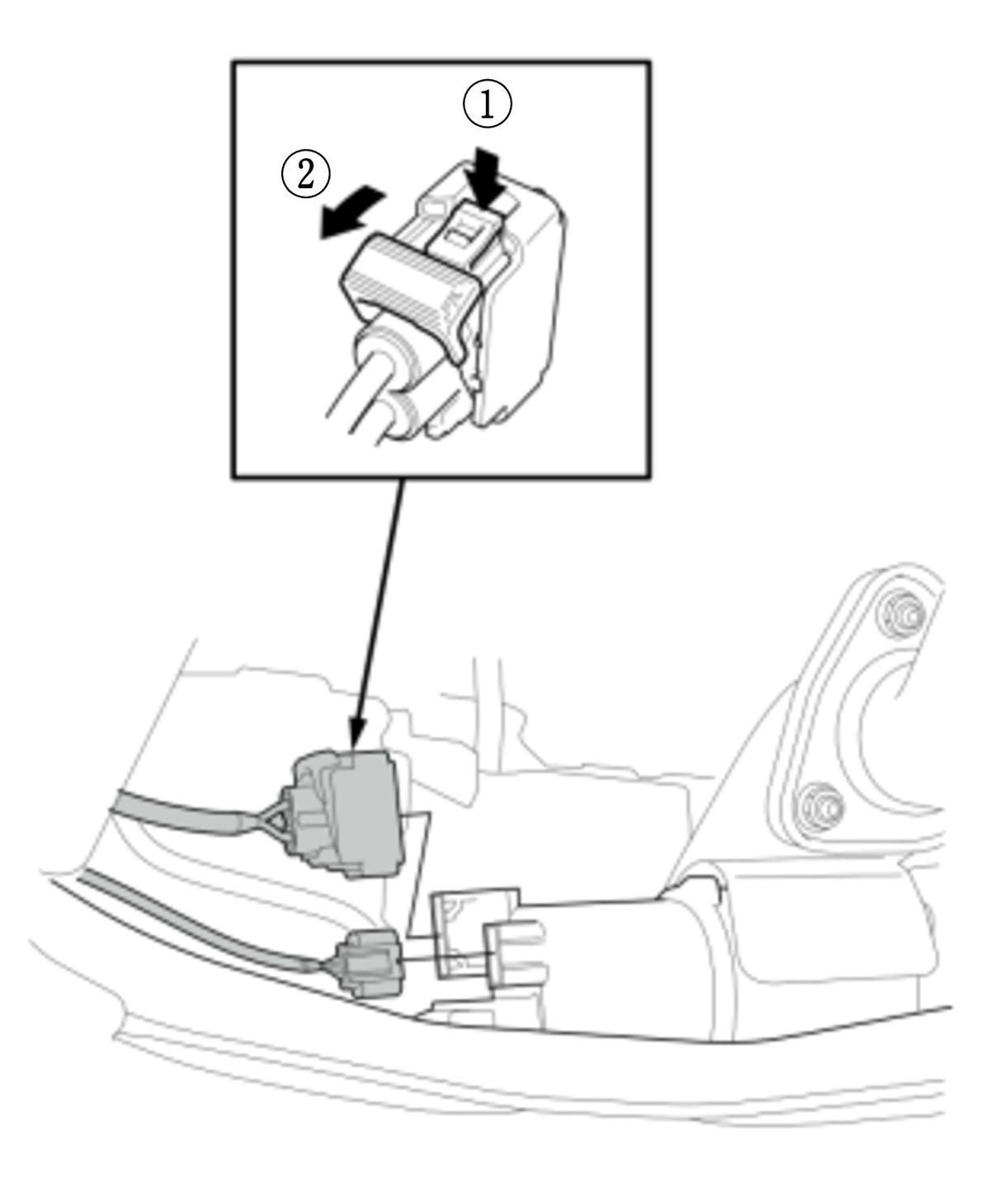 ①
②