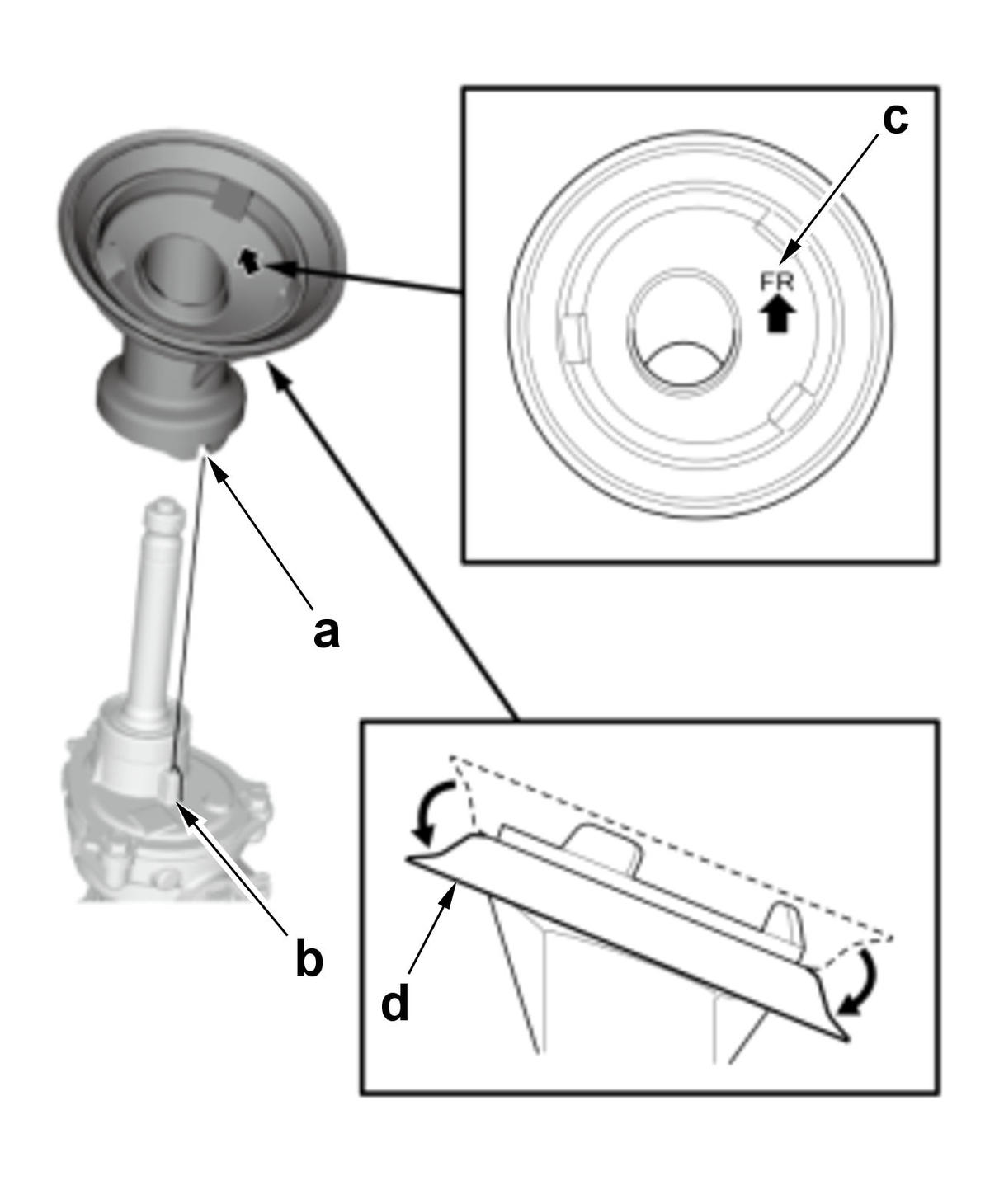 c
FR
a
b
d