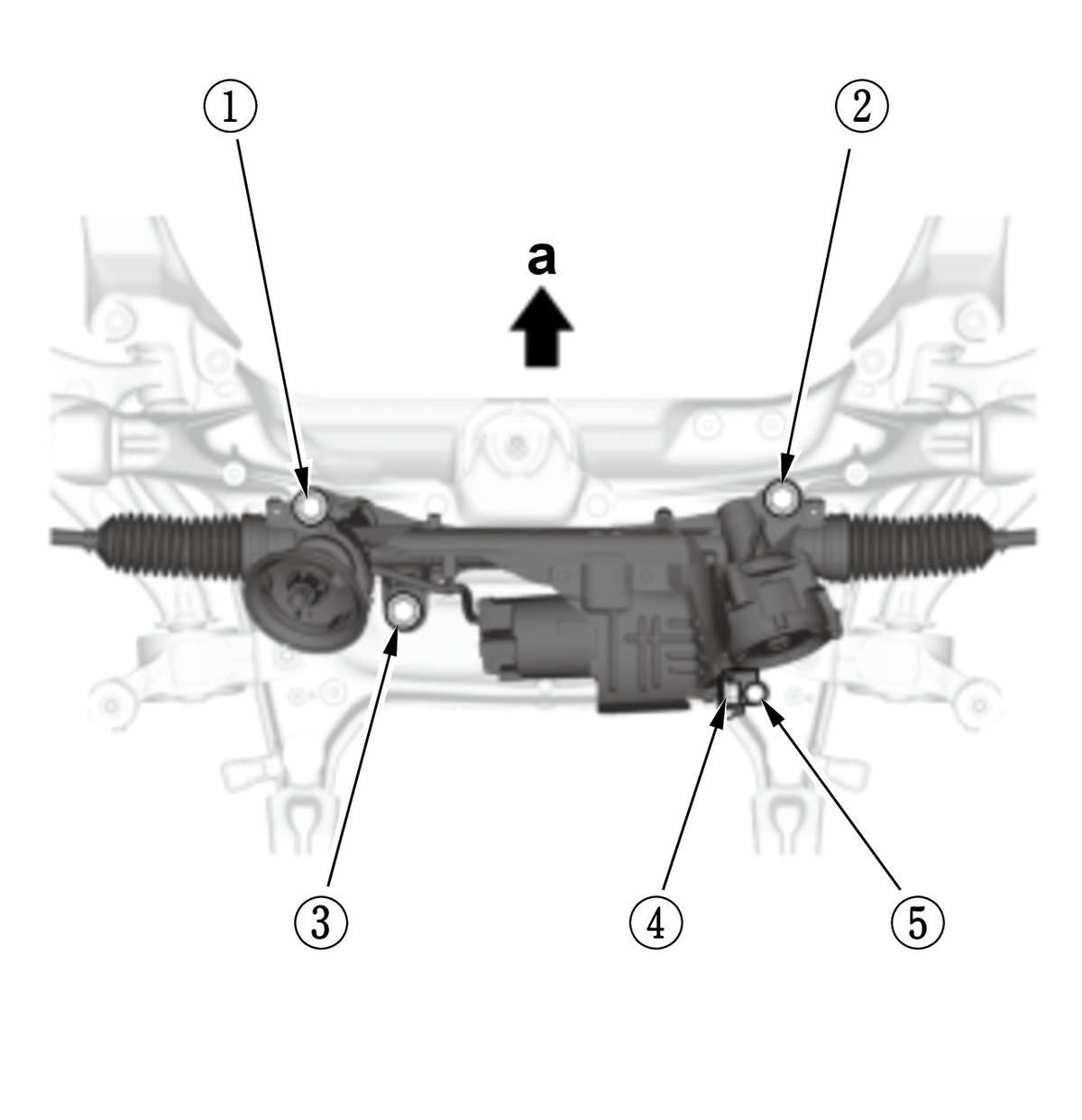 1
2
a
3
4
5