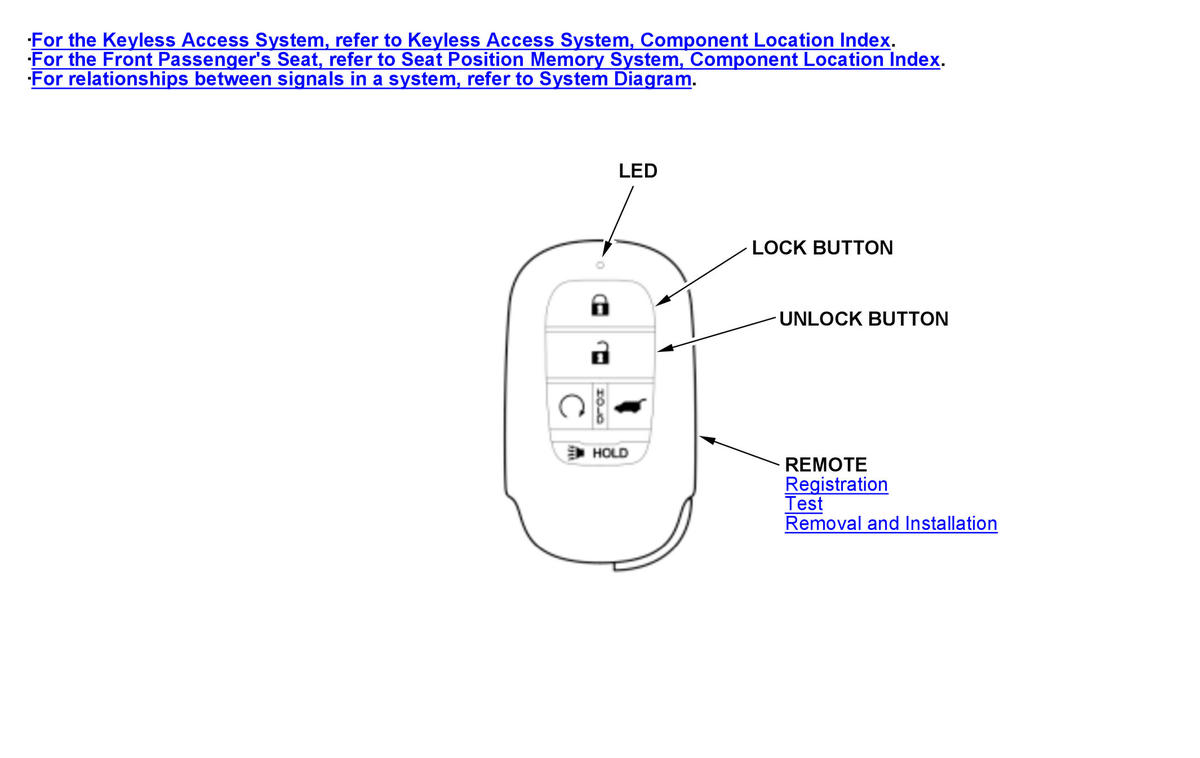 ·For the Keyless Access System, refer to Keyless Access System, Component Location Index.
·For the Front Passenger's Seat, refer to Seat Position Memory System, Component Location Index.
·For relationships between signals in a system, refer to System Diagram.

LED

LOCK BUTTON

UNLOCK BUTTON

HOLD

HOLD

REMOTE
Registration
Test
Removal and Installation