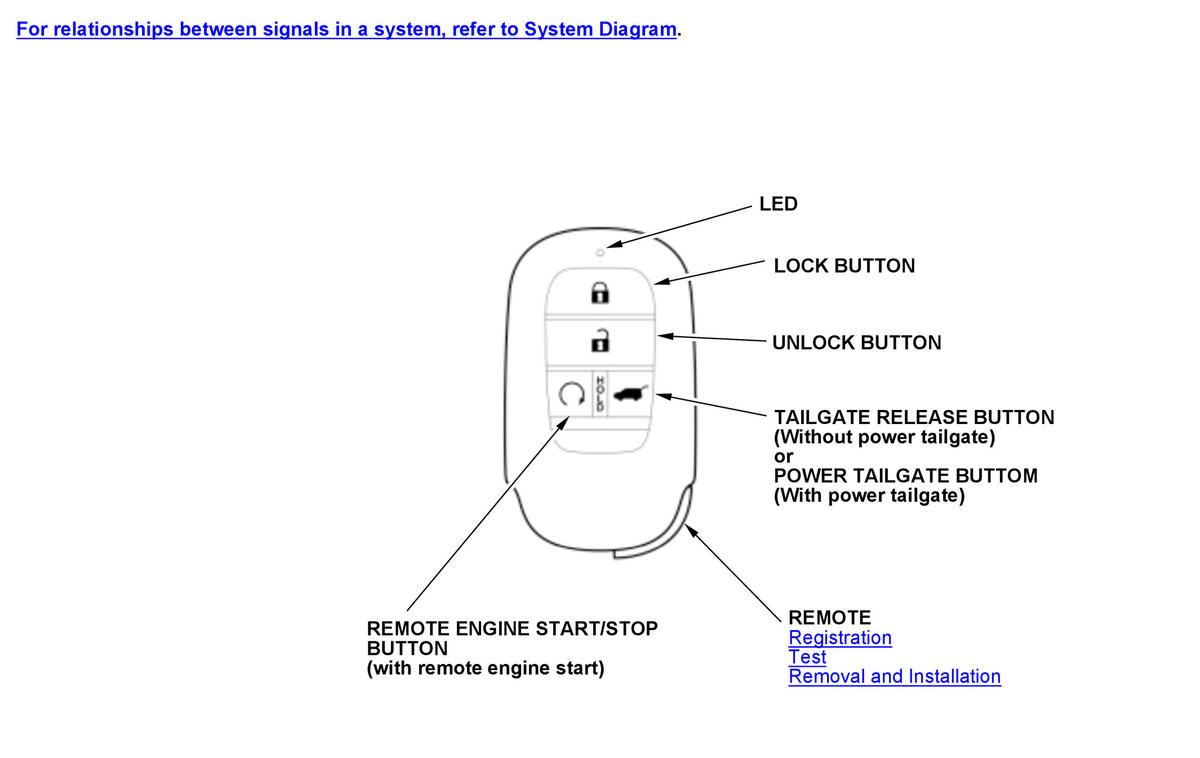 For relationships between signals in a system, refer to System Diagram.

LED

LOCK BUTTON

UNLOCK BUTTON

HOLD

TAILGATE RELEASE BUTTON
(Without power tailgate)
or
POWER TAILGATE BUTTOM
(With power tailgate)

REMOTE ENGINE START/STOP BUTTON
(with remote engine start)

REMOTE
Registration
Test
Removal and Installation