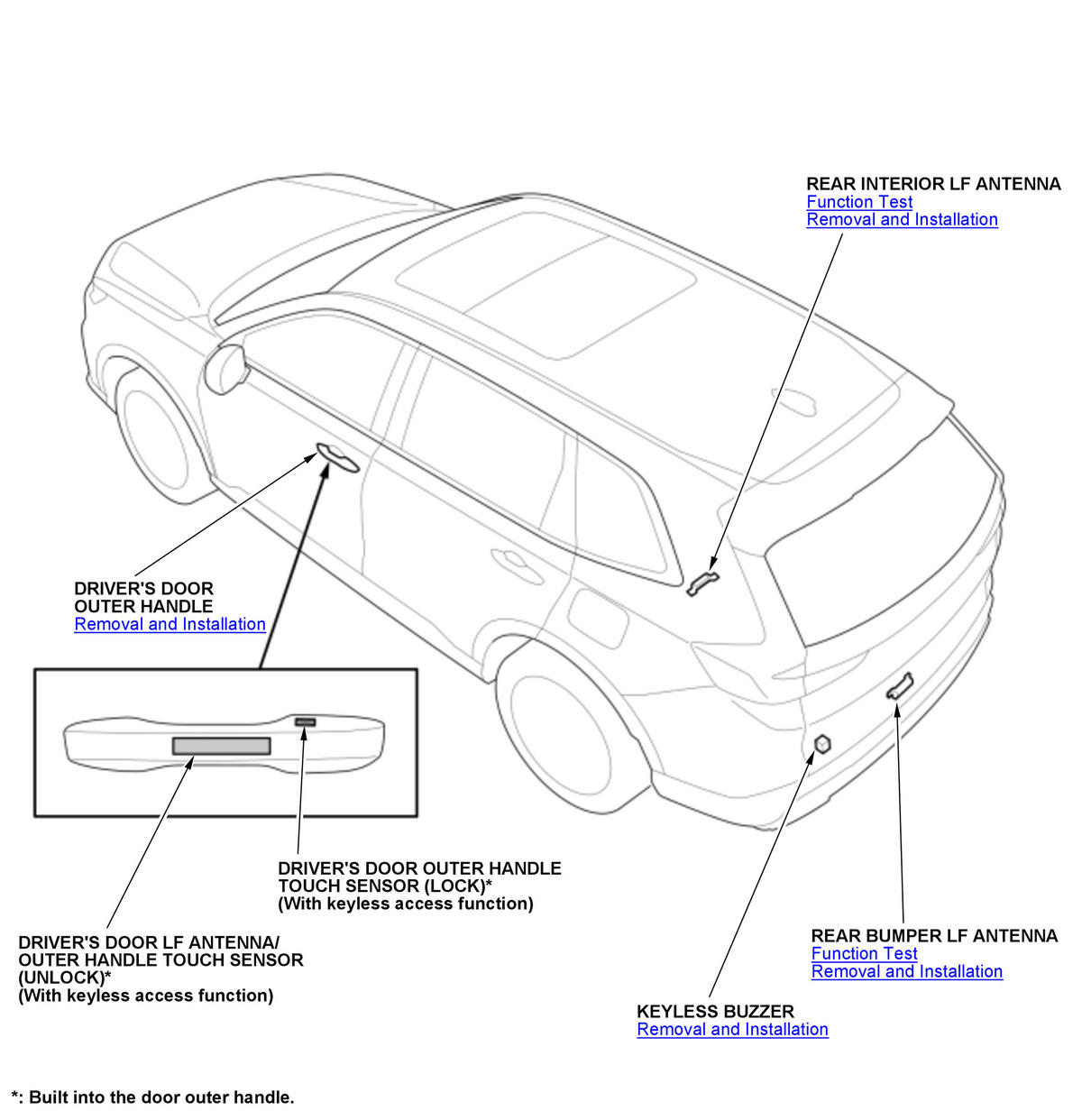 REAR INTERIOR LF ANTENNA
Function Test
Removal and Installation

DRIVER'S DOOR OUTER HANDLE
Removal and Installation

DRIVER'S DOOR OUTER HANDLE TOUCH SENSOR (LOCK)*
(With keyless access function)

DRIVER'S DOOR LF ANTENNA/ OUTER HANDLE TOUCH SENSOR (UNLOCK)*
(With keyless access function)

REAR BUMPER LF ANTENNA
Function Test
Removal and Installation

KEYLESS BUZZER
Removal and Installation

*: Built into the door outer handle.