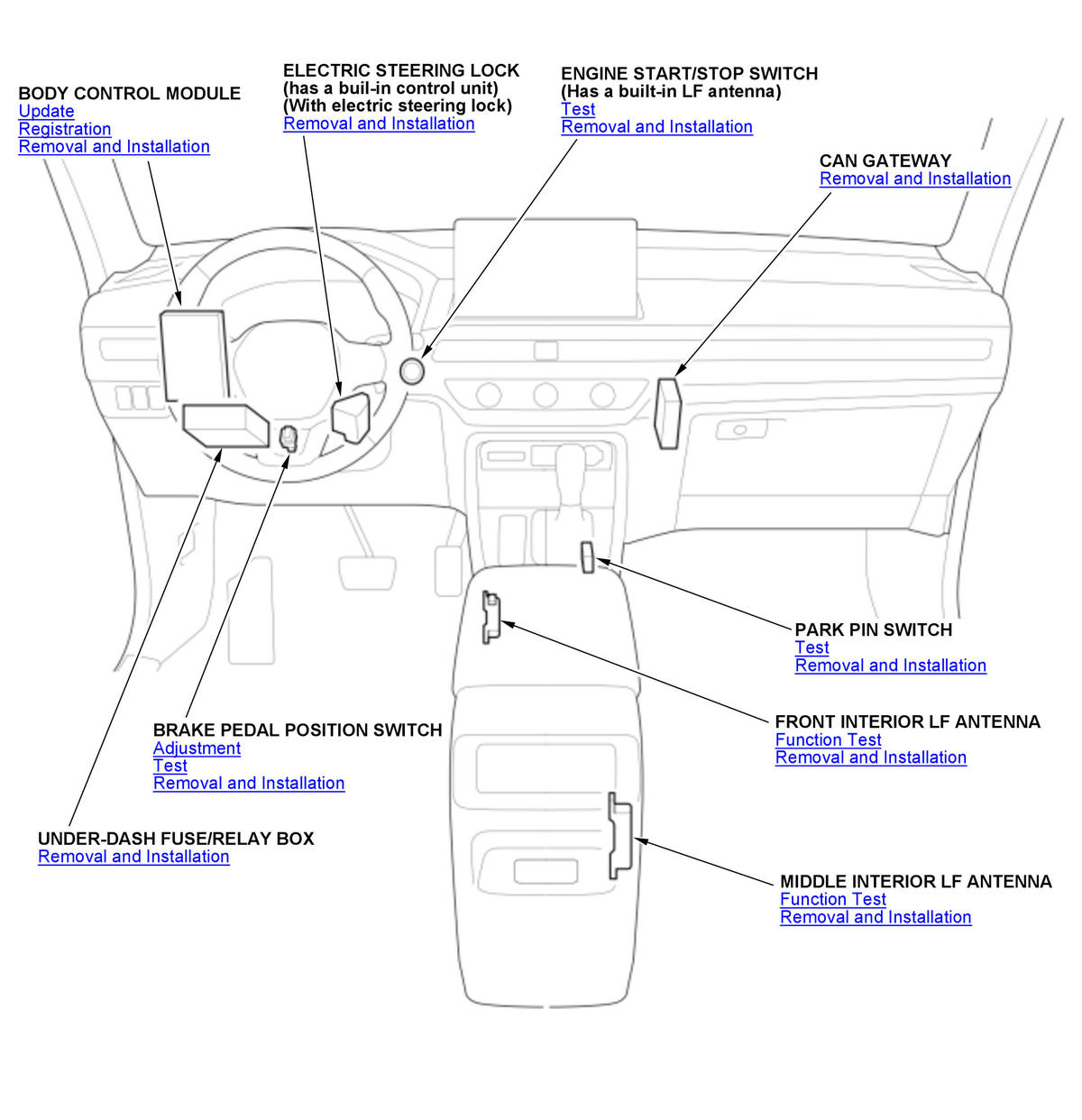 BODY CONTROL MODULE
Update
Registration
Removal and Installation

ELECTRIC STEERING LOCK
(has a buil-in control unit)
(With electric steering lock)
Removal and Installation

ENGINE START/STOP SWITCH
(Has a built-in LF antenna)
Test
Removal and Installation

CAN GATEWAY
Removal and Installation

PARK PIN SWITCH
Test
Removal and Installation

FRONT INTERIOR LF ANTENNA
Function Test
Removal and Installation

BRAKE PEDAL POSITION SWITCH
Adjustment
Test
Removal and Installation

UNDER-DASH FUSE/RELAY BOX
Removal and Installation

MIDDLE INTERIOR LF ANTENNA
Function Test
Removal and Installation