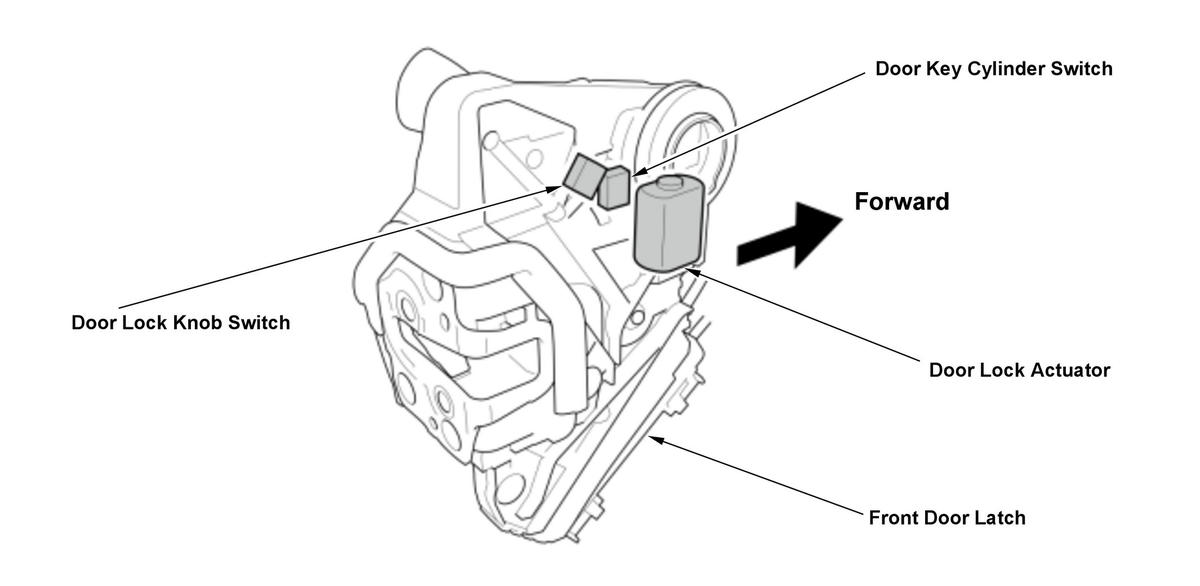 Door Key Cylinder Switch

Forward

Door Lock Knob Switch

Door Lock Actuator

Front Door Latch