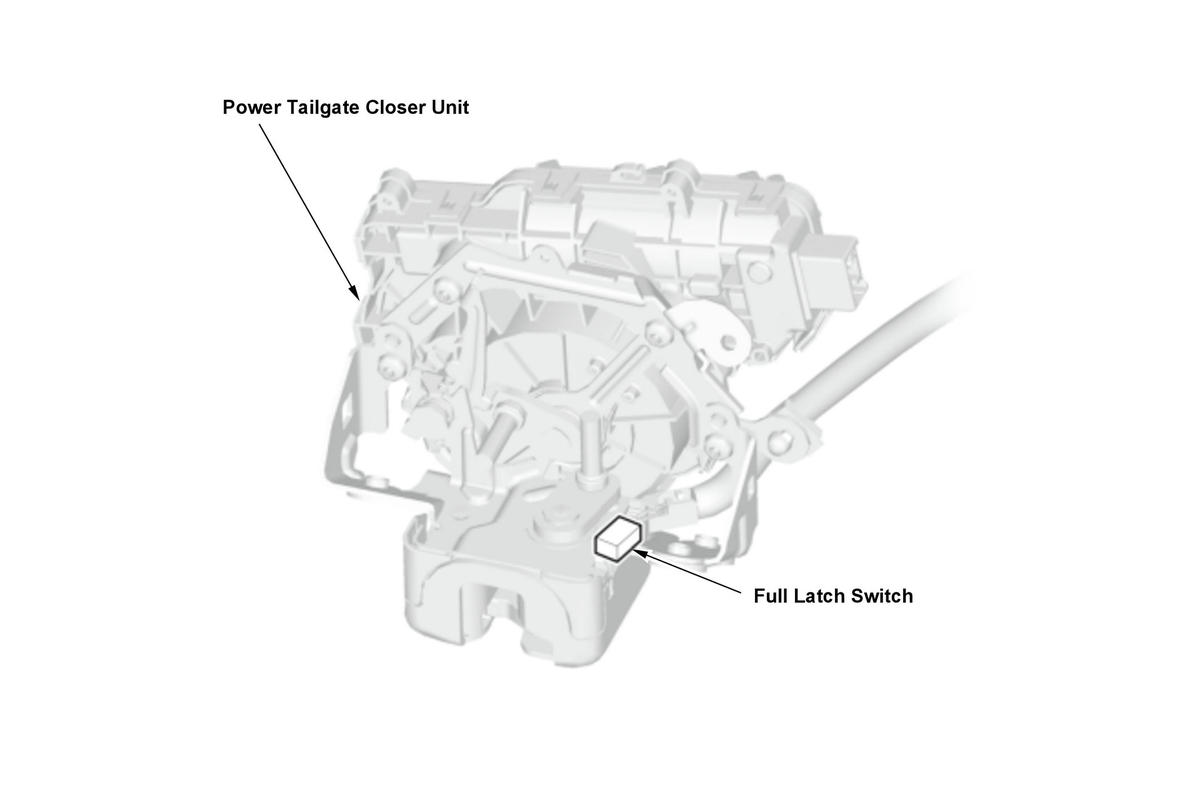 Power Tailgate Closer Unit

Full Latch Switch