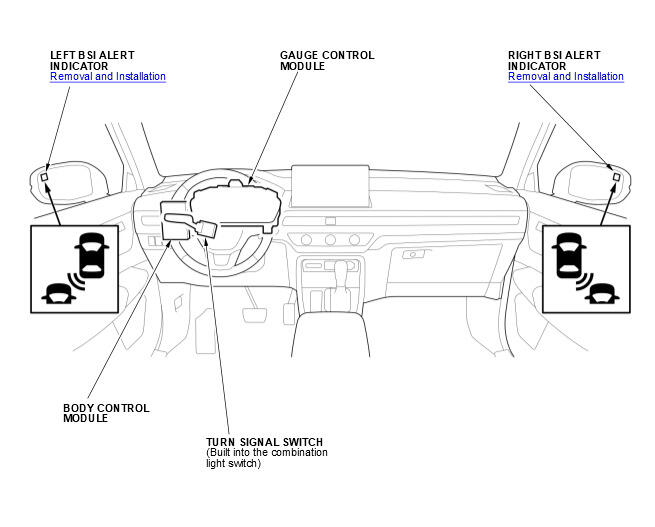 LEFT BSI ALERT INDICATOR
Removal and Installation

GAUGE CONTROL MODULE

RIGHT BSI ALERT INDICATOR
Removal and Installation

BODY CONTROL MODULE

TURN SIGNAL SWITCH
(Built into the combination light switch)