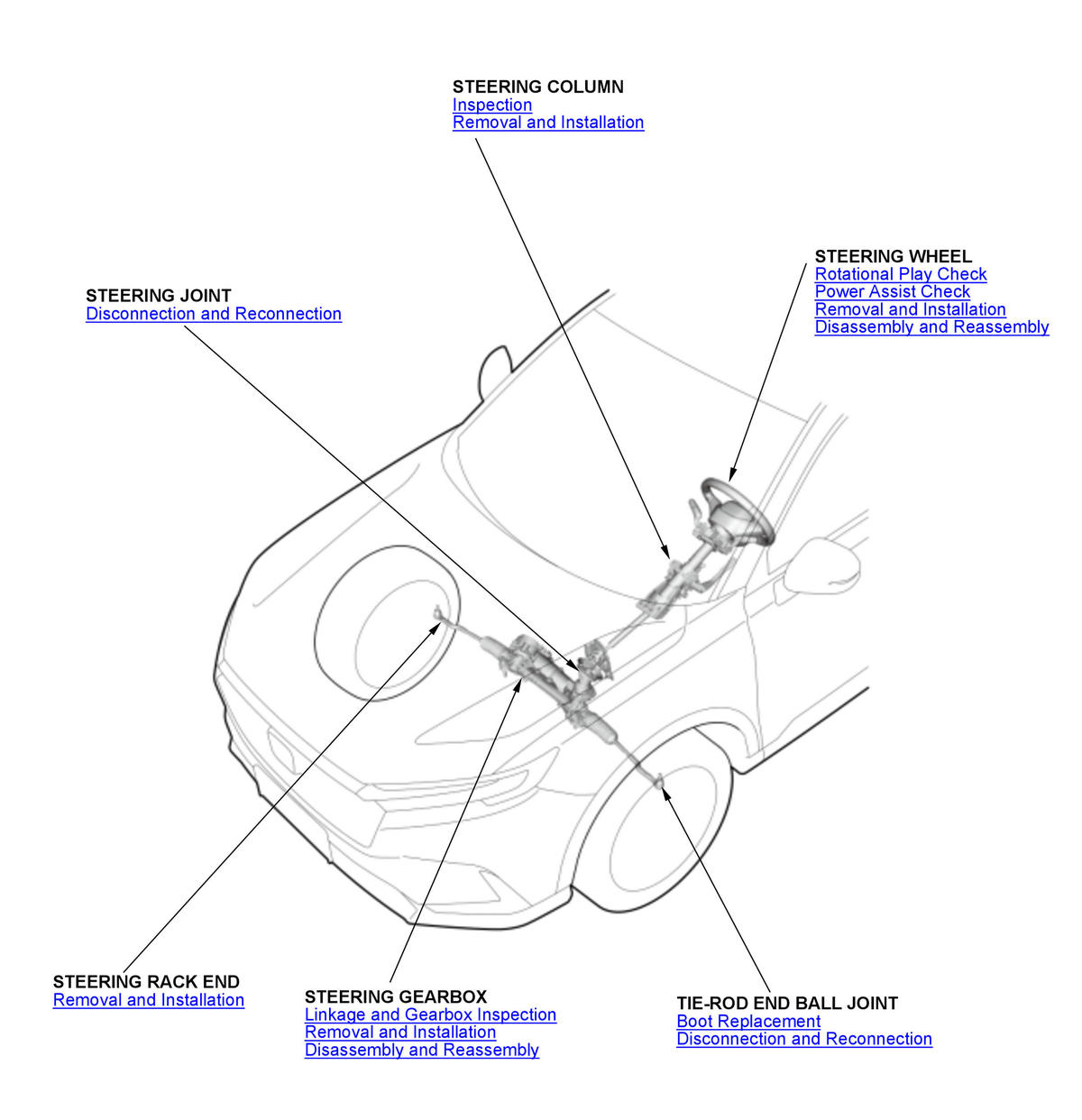 STEERING COLUMN
Inspection
Removal and Installation

STEERING WHEEL
Rotational Play Check
Power Assist Check
Removal and Installation
Disassembly and Reassembly

STEERING JOINT
Disconnection and Reconnection

STEERING RACK END
Removal and Installation

STEERING GEARBOX
Linkage and Gearbox Inspection
Removal and Installation
Disassembly and Reassembly

TIE-ROD END BALL JOINT
Boot Replacement
Disconnection and Reconnection