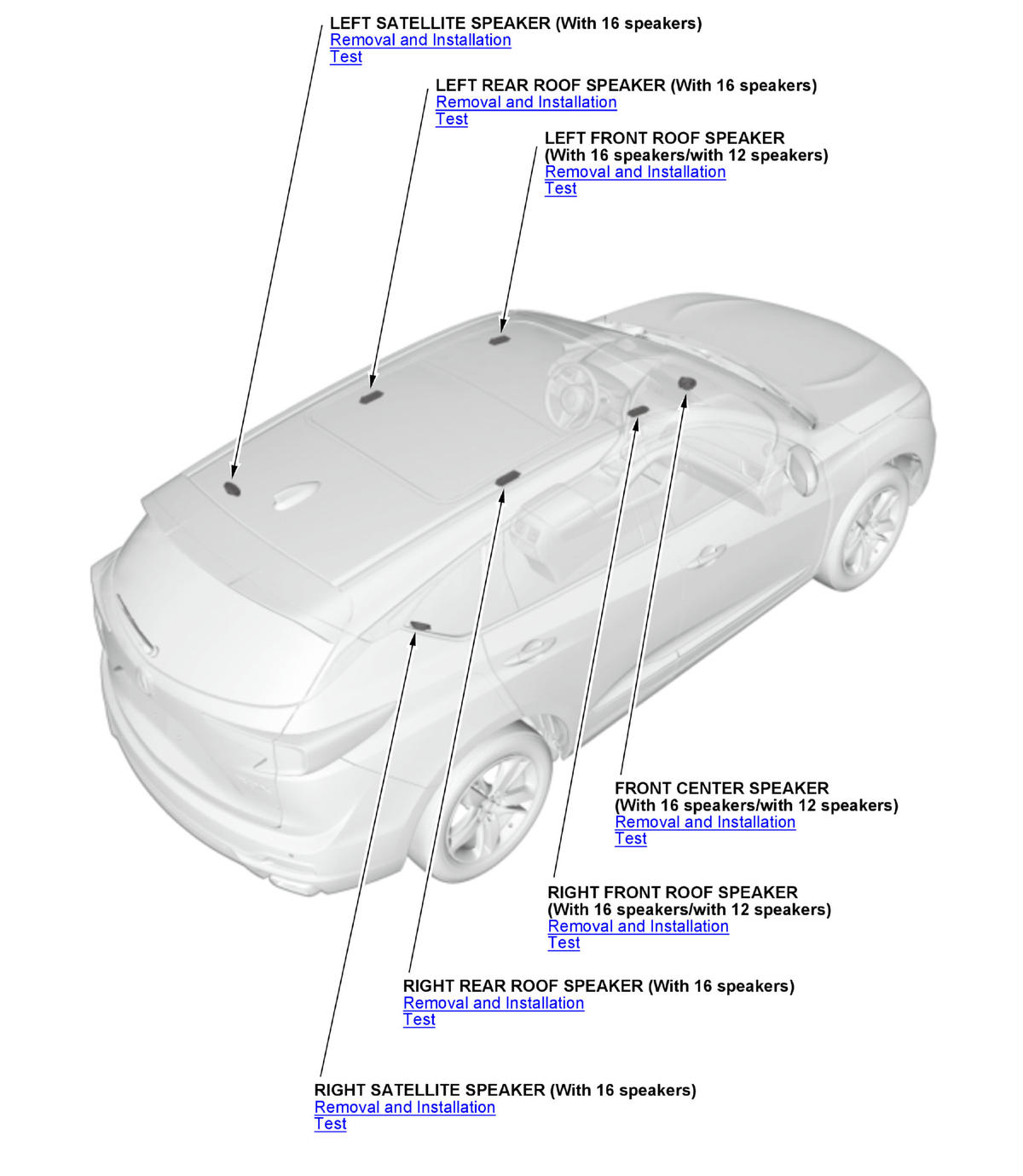 LEFT SATELLITE SPEAKER (With 16 speakers)
Removal and Installation
Test

LEFT REAR ROOF SPEAKER (With 16 speakers)
Removal and Installation
Test

LEFT FRONT ROOF SPEAKER
(With 16 speakers/with 12 speakers)
Removal and Installation
Test

FRONT CENTER SPEAKER
(With 16 speakers/with 12 speakers)
Removal and Installation
Test

RIGHT FRONT ROOF SPEAKER
(With 16 speakers/with 12 speakers)
Removal and Installation
Test

RIGHT REAR ROOF SPEAKER (With 16 speakers)
Removal and Installation
Test

RIGHT SATELLITE SPEAKER (With 16 speakers)
Removal and Installation
Test