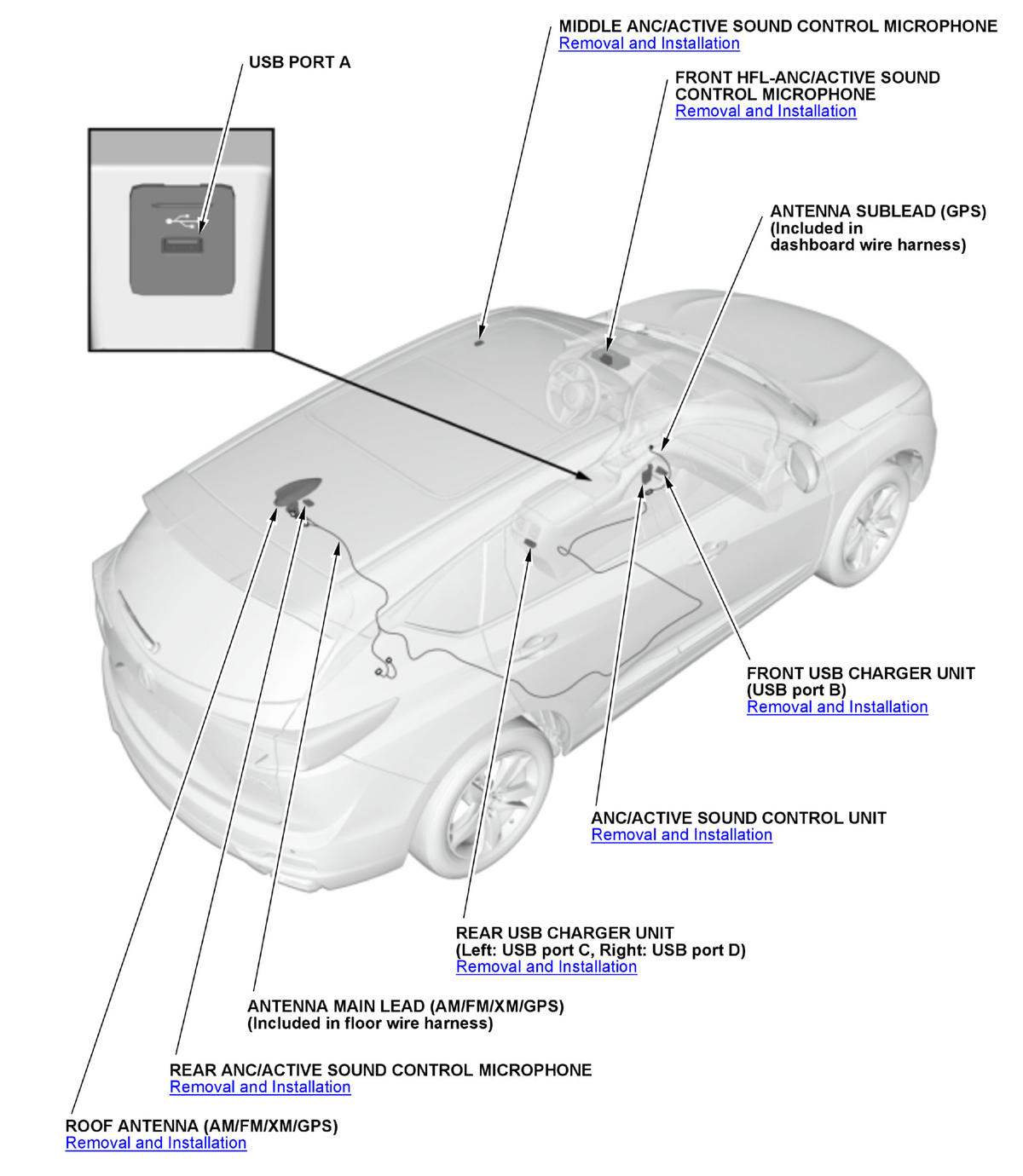 USB PORT A

MIDDLE ANC/ACTIVE SOUND CONTROL MICROPHONE
Removal and Installation

FRONT HFL-ANC/ACTIVE SOUND CONTROL MICROPHONE
Removal and Installation

ANTENNA SUBLEAD (GPS)
(Included in dashboard wire harness)

FRONT USB CHARGER UNIT
(USB port B)
Removal and Installation

ANC/ACTIVE SOUND CONTROL UNIT
Removal and Installation

REAR USB CHARGER UNIT
(Left: USB port C, Right: USB port D)
Removal and Installation

ANTENNA MAIN LEAD (AM/FM/XM/GPS)
(Included in floor wire harness)

REAR ANC/ACTIVE SOUND CONTROL MICROPHONE
Removal and Installation

ROOF ANTENNA (AM/FM/XM/GPS)
Removal and Installation