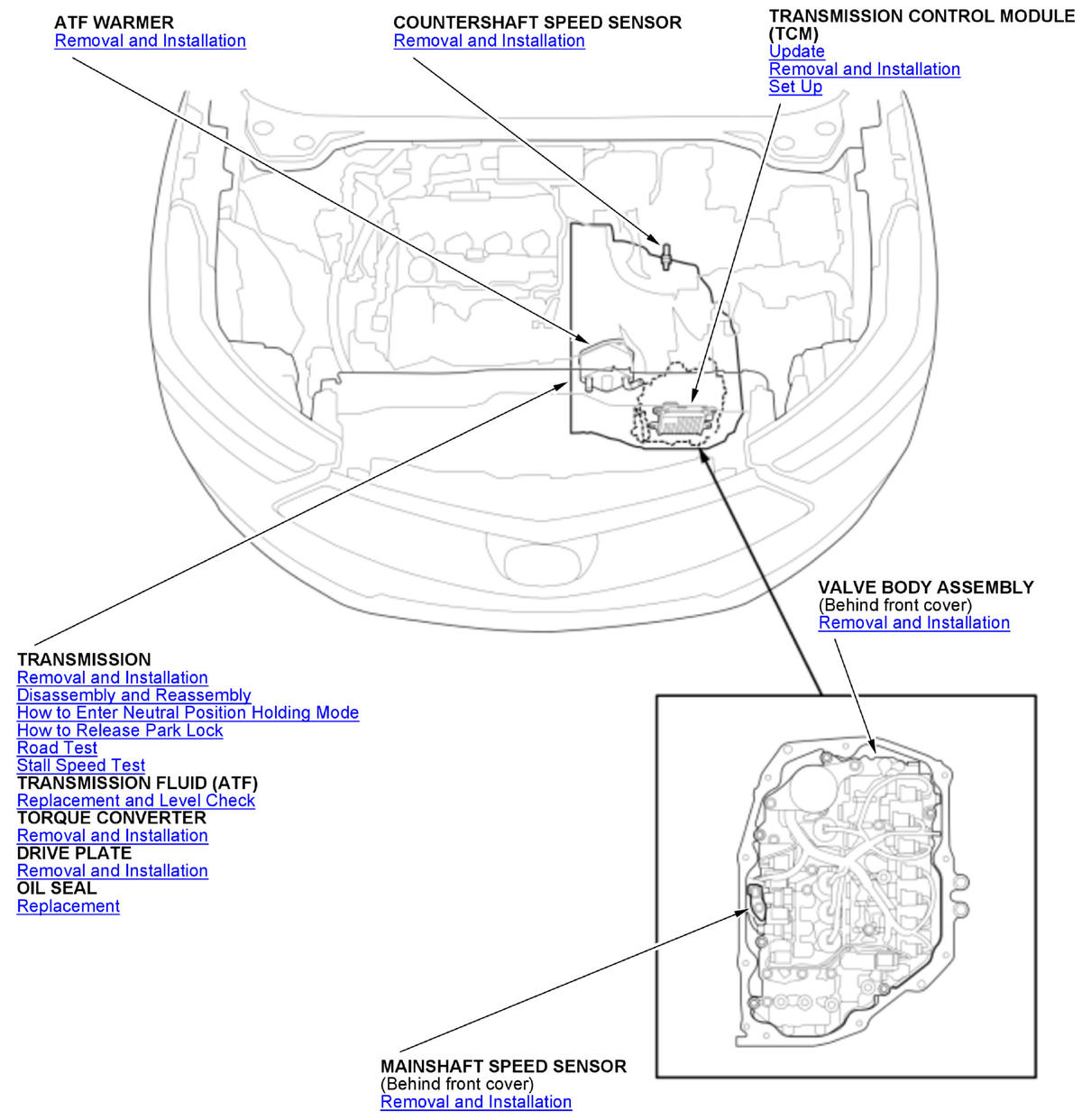 ATF WARMER
Removal and Installation

COUNTERSHAFT SPEED SENSOR
Removal and Installation

TRANSMISSION CONTROL MODULE (TCM)
Update
Removal and Installation
Set Up

VALVE BODY ASSEMBLY
(Behind front cover)
Removal and Installation

TRANSMISSION
Removal and Installation
Disassembly and Reassembly
How to Enter Neutral Position Holding Mode
How to Release Park Lock
Road Test
Stall Speed Test
TRANSMISSION FLUID (ATF)
Replacement and Level Check
TORQUE CONVERTER
Removal and Installation
DRIVE PLATE
Removal and Installation
OIL SEAL
Replacement

MAINSHAFT SPEED SENSOR
(Behind front cover)
Removal and Installation