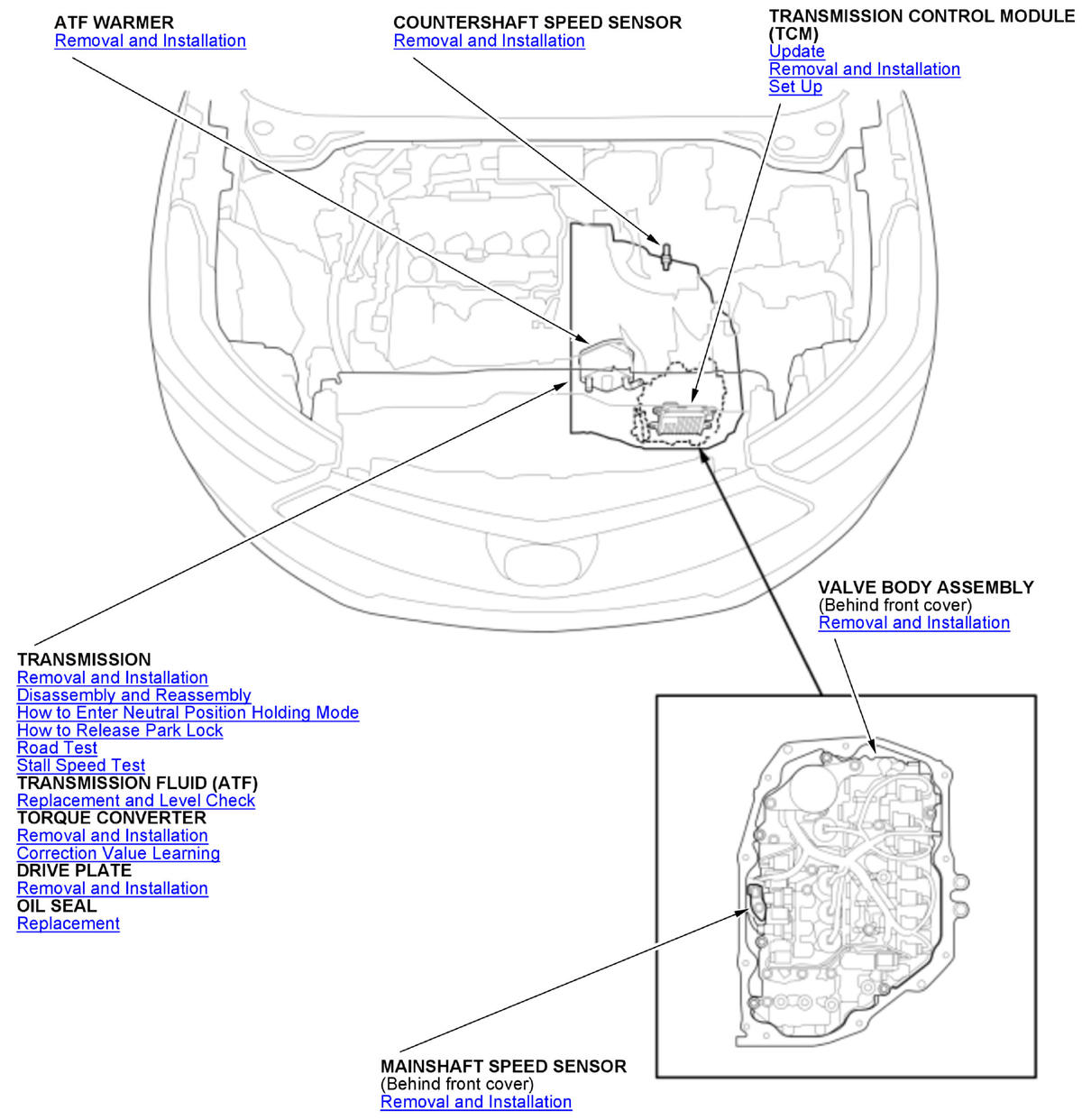 ATF WARMER
Removal and Installation

COUNTERSHAFT SPEED SENSOR
Removal and Installation

TRANSMISSION CONTROL MODULE (TCM)
Update
Removal and Installation
Set Up

VALVE BODY ASSEMBLY
(Behind front cover)
Removal and Installation

TRANSMISSION
Removal and Installation
Disassembly and Reassembly
How to Enter Neutral Position Holding Mode
How to Release Park Lock
Road Test
Stall Speed Test
TRANSMISSION FLUID (ATF)
Replacement and Level Check
TORQUE CONVERTER
Removal and Installation
Correction Value Learning
DRIVE PLATE
Removal and Installation
OIL SEAL
Replacement

MAINSHAFT SPEED SENSOR
(Behind front cover)
Removal and Installation